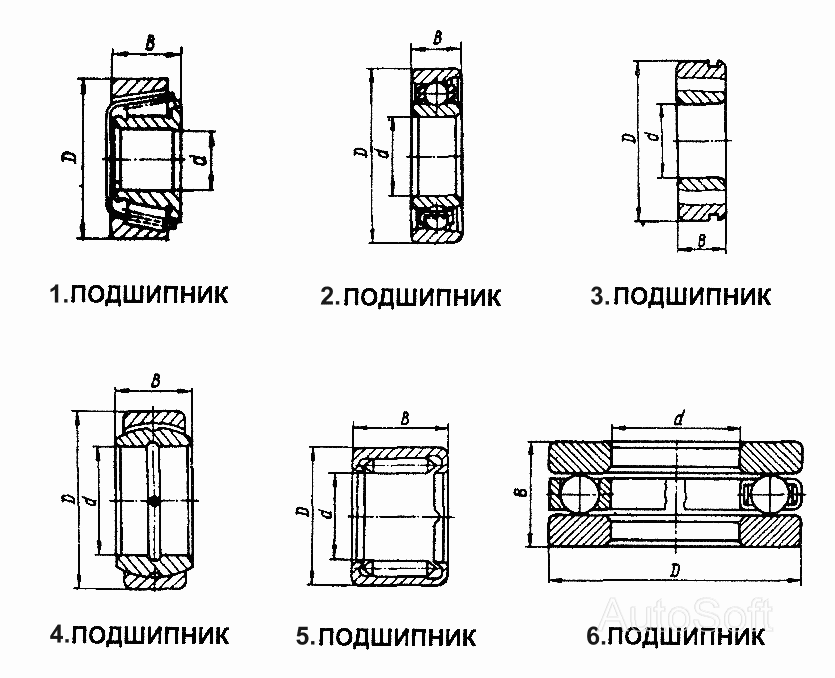 B
D
d
1.ПОДШИПНИК

B
D
d
2.ПОДШИПНИК

D
d
B
3.ПОДШИПНИК

B
D
d
4.ПОДШИПНИК

B
D
d
5.ПОДШИПНИК

d
B
D
6.ПОДШИПНИК

AutoSoft