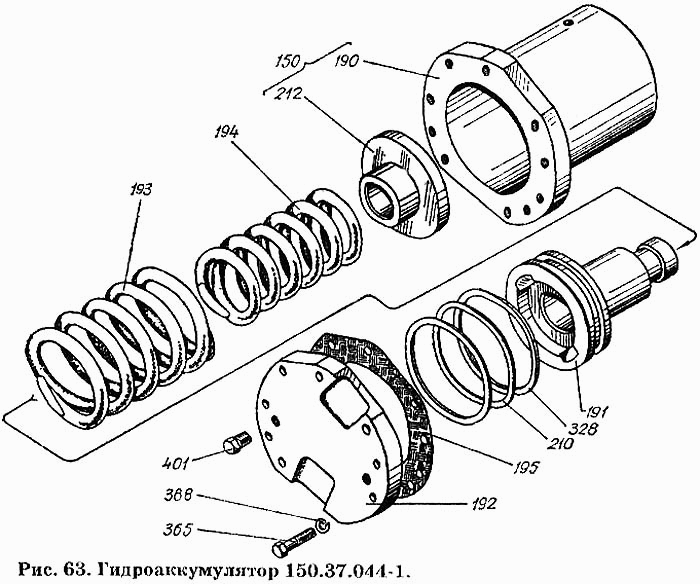 150
190
212
194
193
191
328
210
195
192
401
368
365
Рис. 63. Гидроаккумулятор 150.37.044-1.