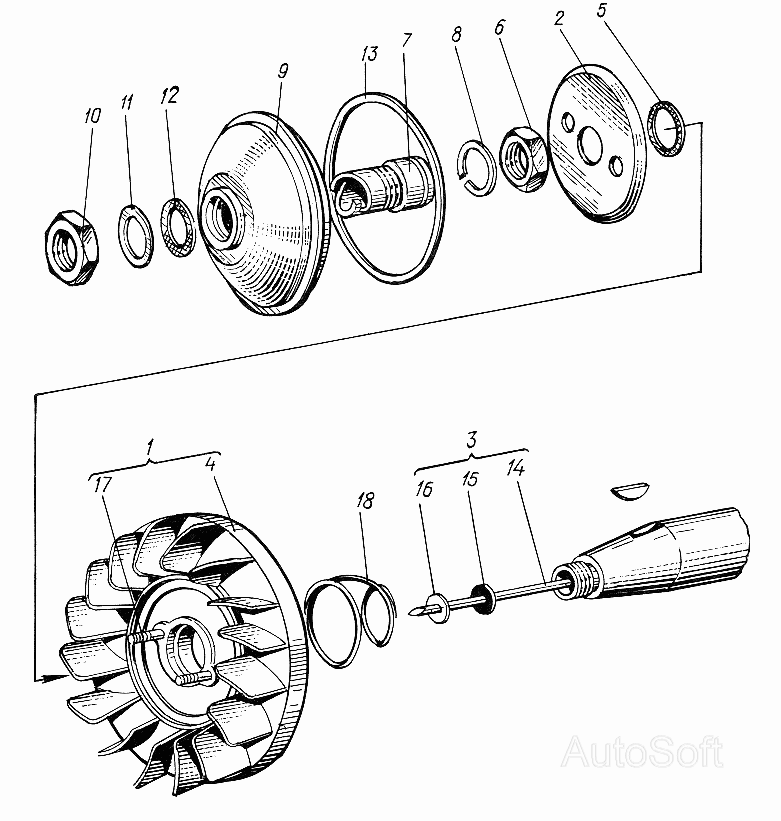 10
11
12
9
13
7
8
6
2
5
1
17
4
18
3
16
15
14
AutoSoft