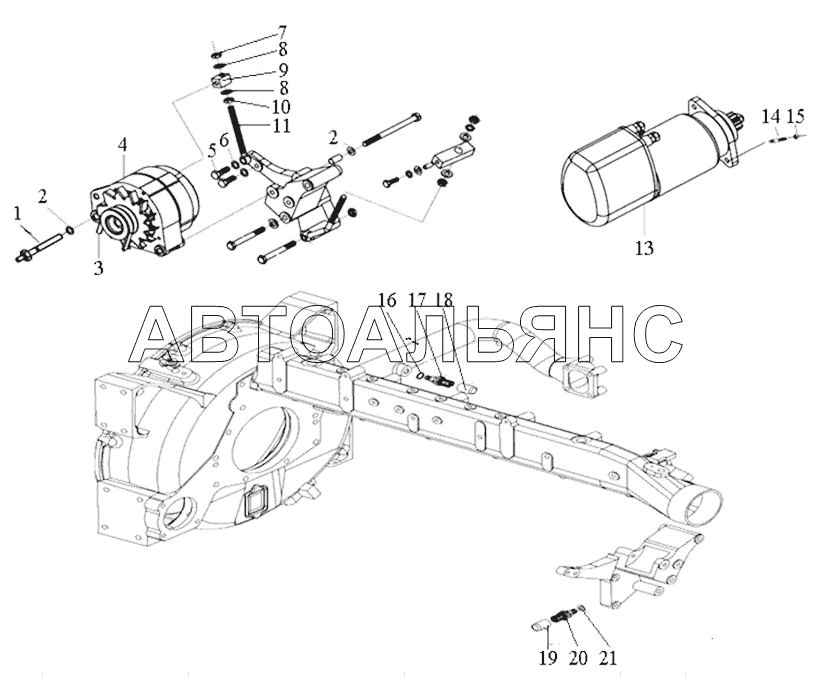 7
8
9
8
10
11
4
5
6
2
2
1
3
14
15
13
16
17
18
АВТОАЛЬЯНС
19
20
21