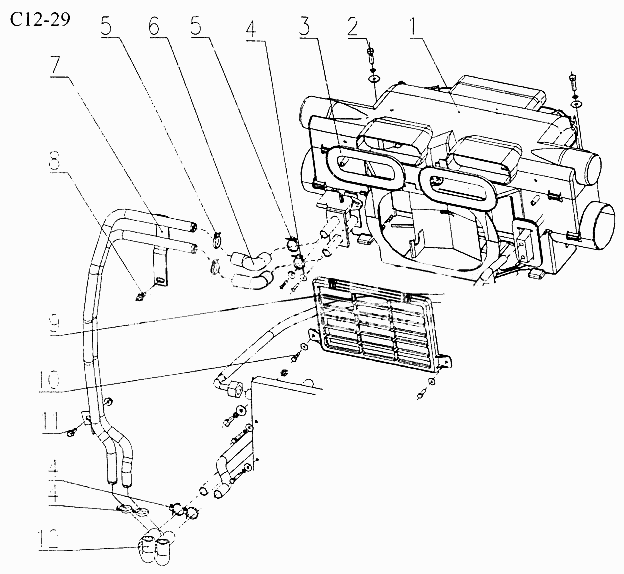 C12-29

5
6
5
4
3
2
1
7
8
9
10
11
4
4
12