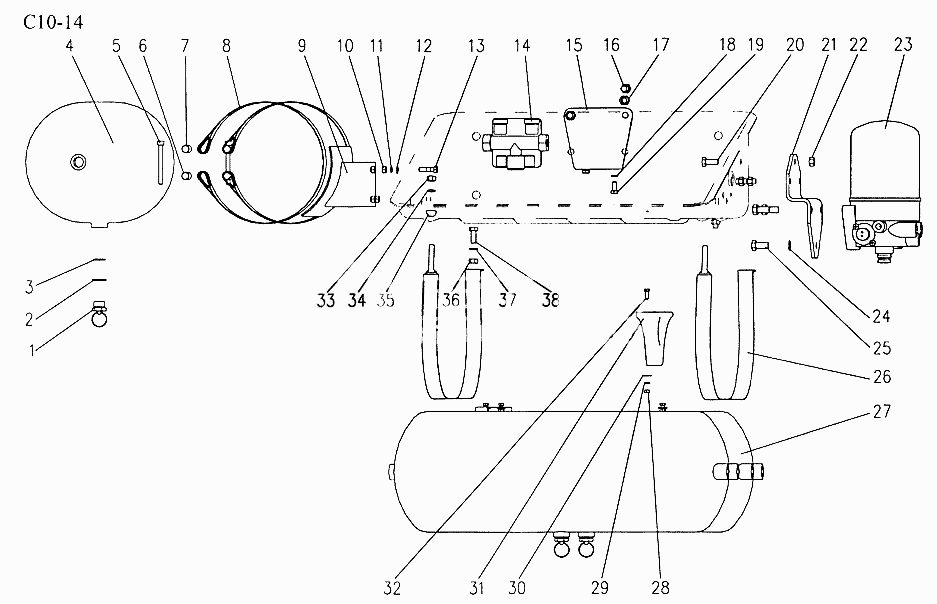 C10-14

4 5 6 7 8 9 10 11 12 13 14 15 16 17 18 19 20 21 22 23

3
2
1

33 34 35 36 37 38

24
25
26
27

32 31 30 29 28