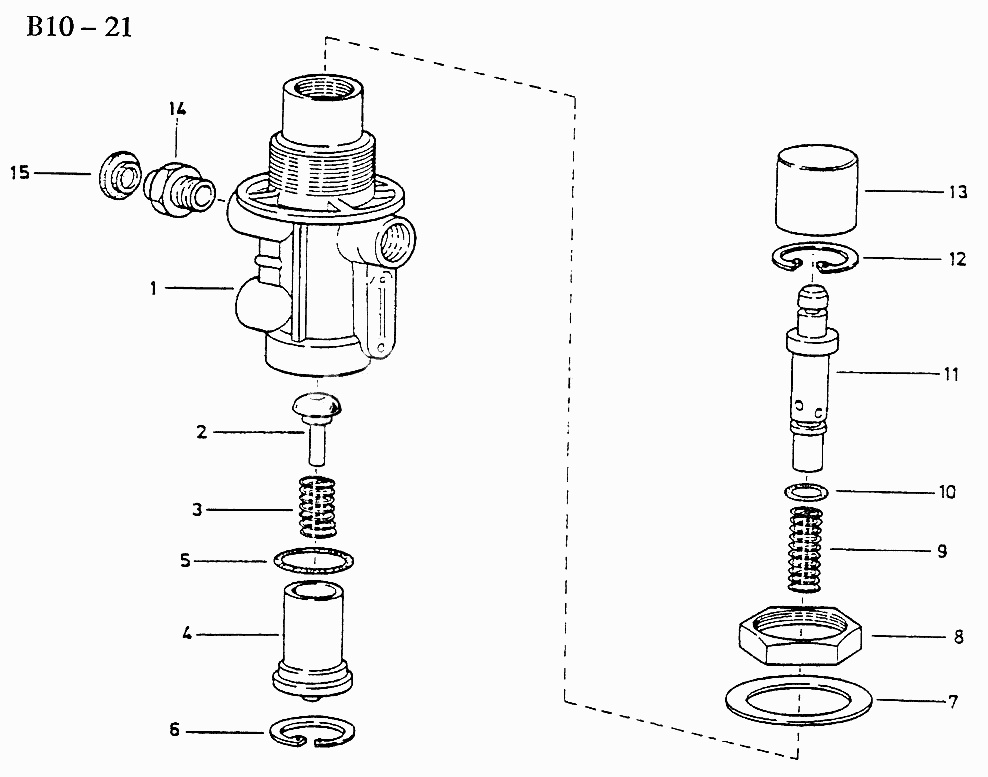 B10 – 21

14
15
1
2
3
5
4
6
13
12
11
10
9
8
7