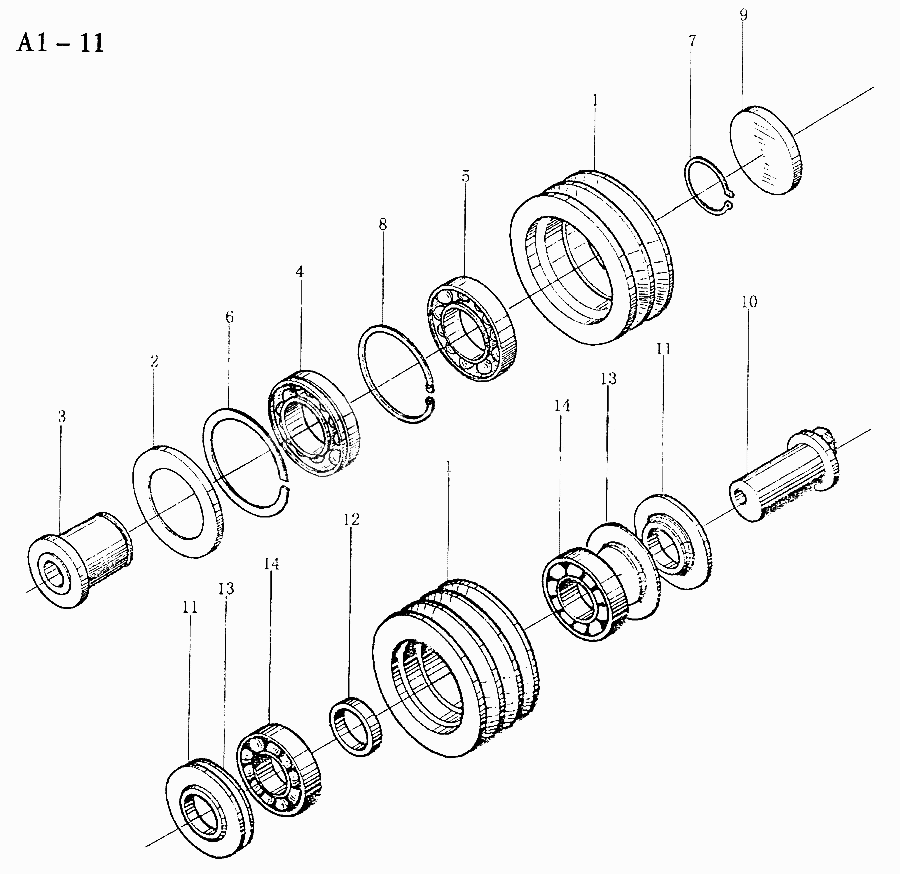 A1 – 11

9
7
1
5
8
4
6
2
3
10
11
13
14
1
12
14
13
11