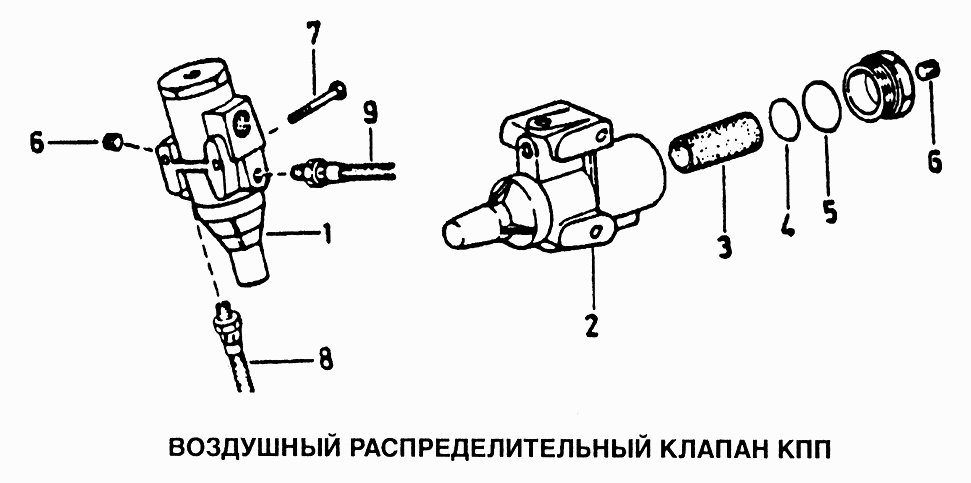 7
9
6
1
8
2
3
4
5
6

ВОЗДУШНЫЙ РАСПРЕДЕЛИТЕЛЬНЫЙ КЛАПАН КПП