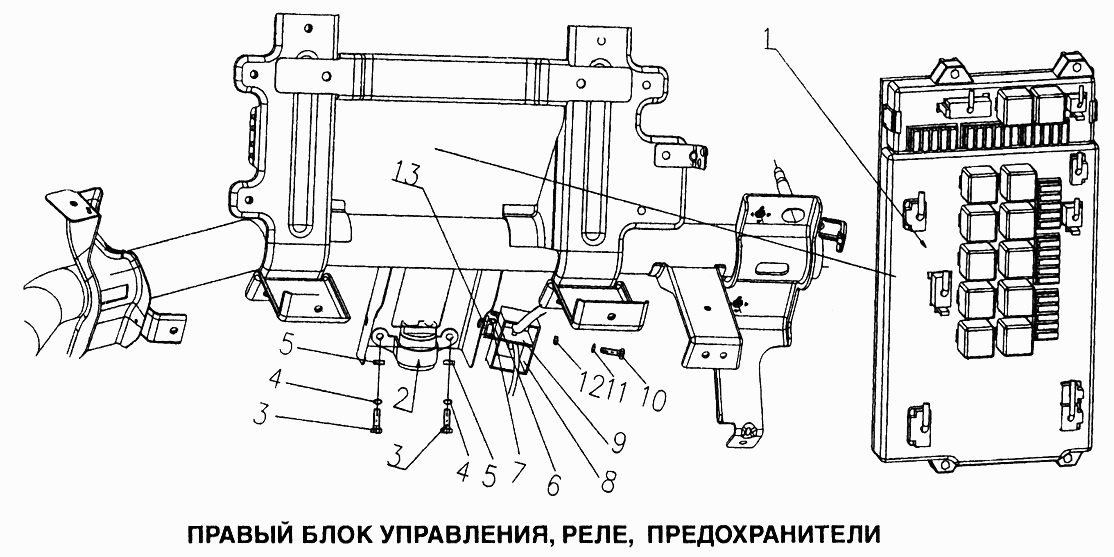 1

13

5

4

3

2

3

4 5 7 6 8

9

12 11 10

ПРАВЫЙ БЛОК УПРАВЛЕНИЯ, РЕЛЕ, ПРЕДОХРАНИТЕЛИ