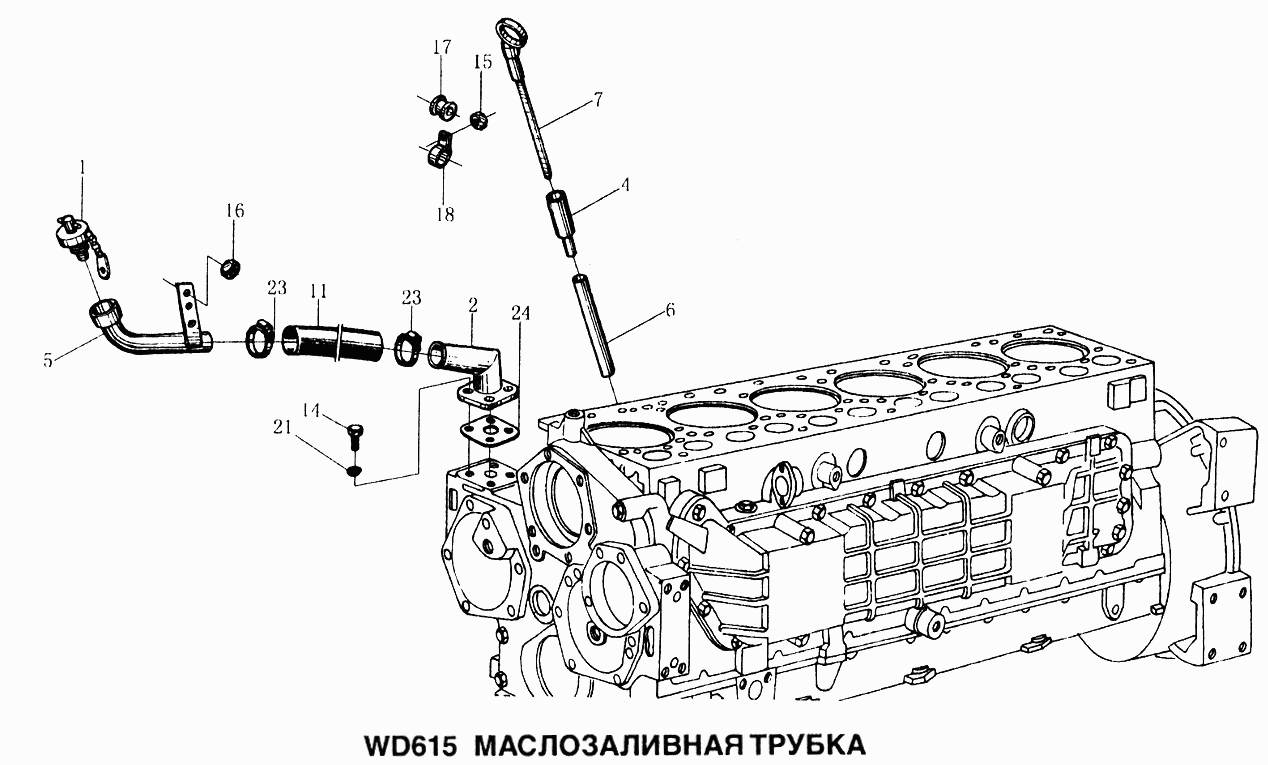 17
15
7
18
4
1
16
23
11
23
2
24
6
5
14
21

WD615 МАСЛОЗАЛИВНАЯ ТРУБКА