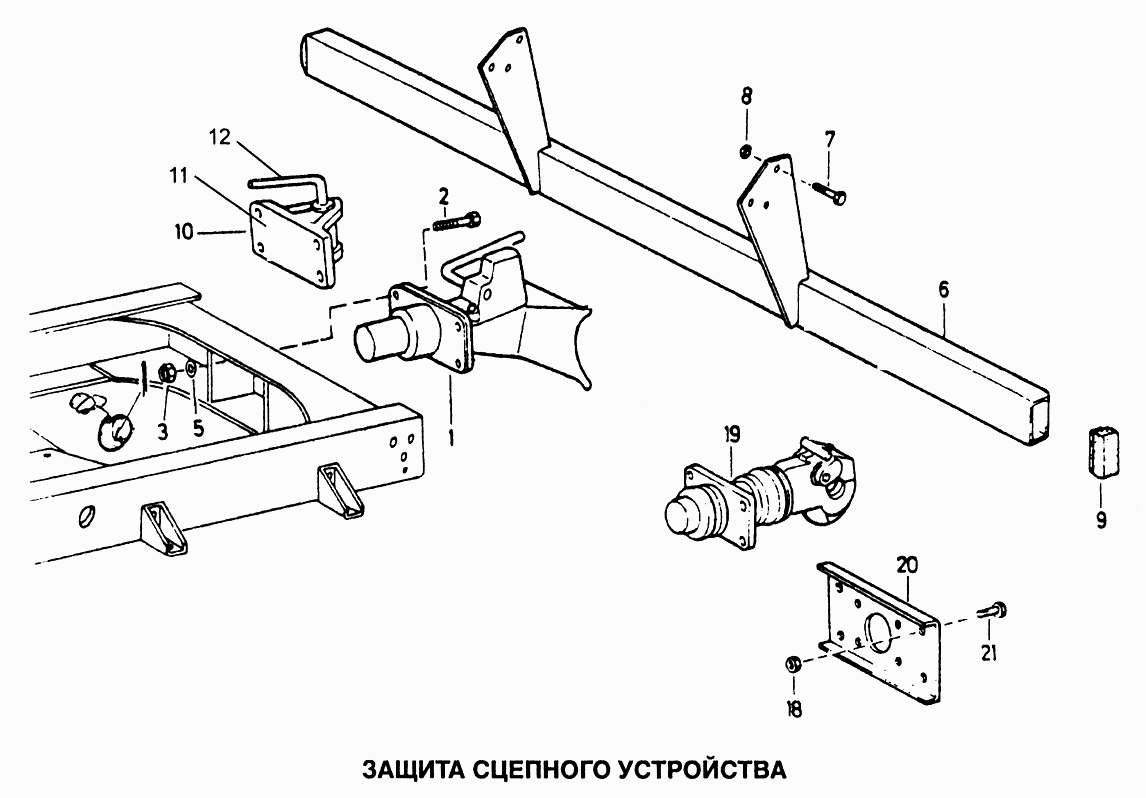 12
11
10
2
8
7
6
3
5
1
19
9
20
21
18

ЗАЩИТА СЦЕПНОГО УСТРОЙСТВА