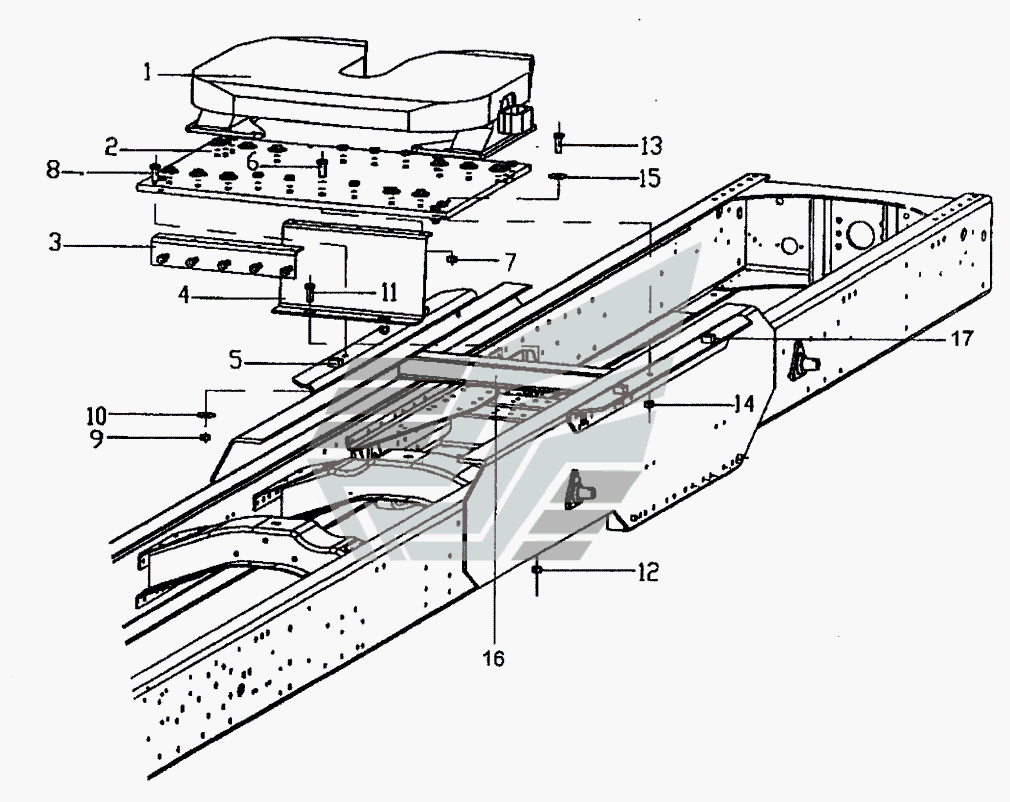 1
2
6
8
13
15
3
7
4
11
5
17
10
14
9
12
16