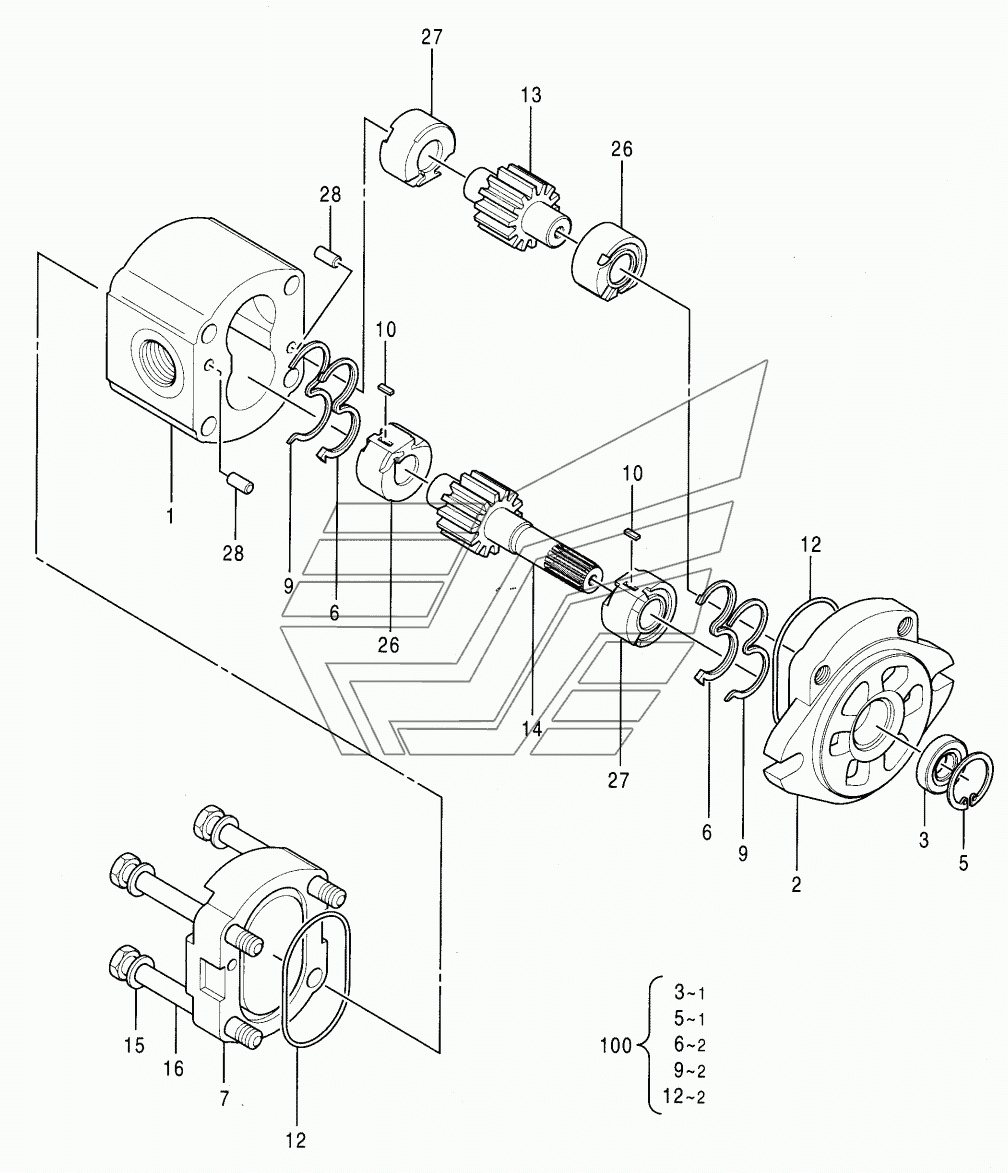 27
13
26
28
10
1
28
9
6
26
10
12
14
27
6
9
3
5
2
15
16
7
12
100
3~1
5~1
6~2
9~2
12~2