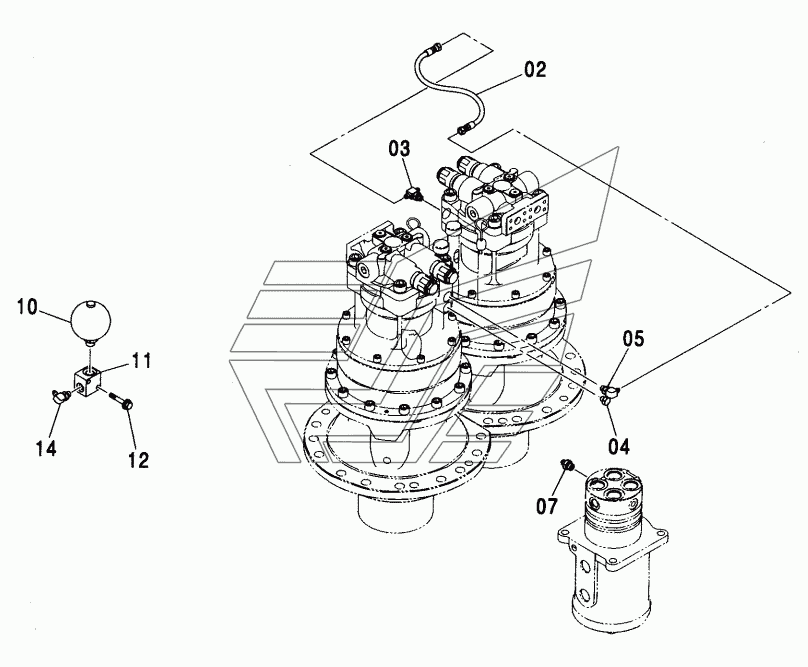 02
03
10
11
14
12
05
04
07