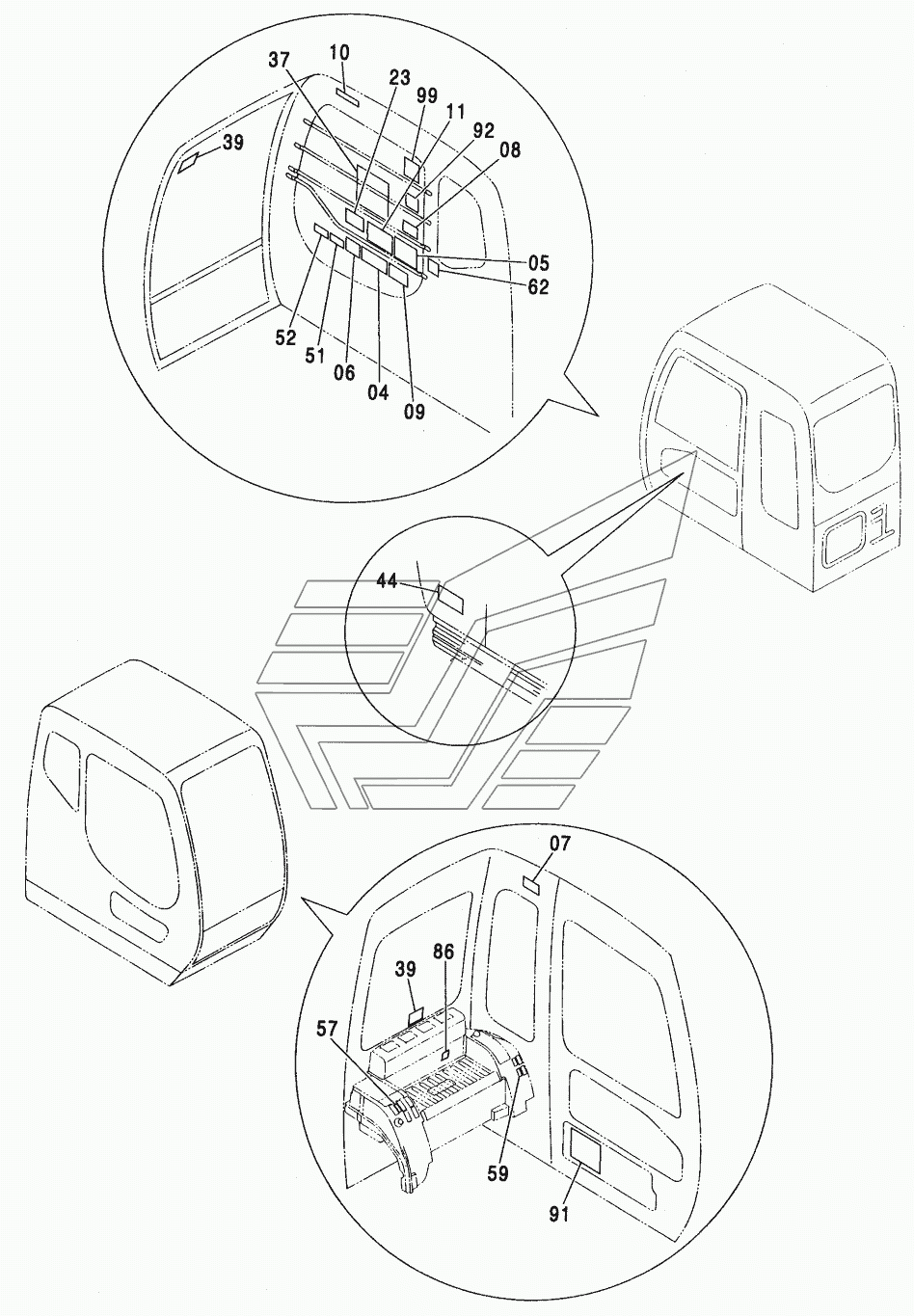 10
37
23
99
11
92
08
39
05
62
52
51
06
04
09
01
44
07
39
86
57
59
91