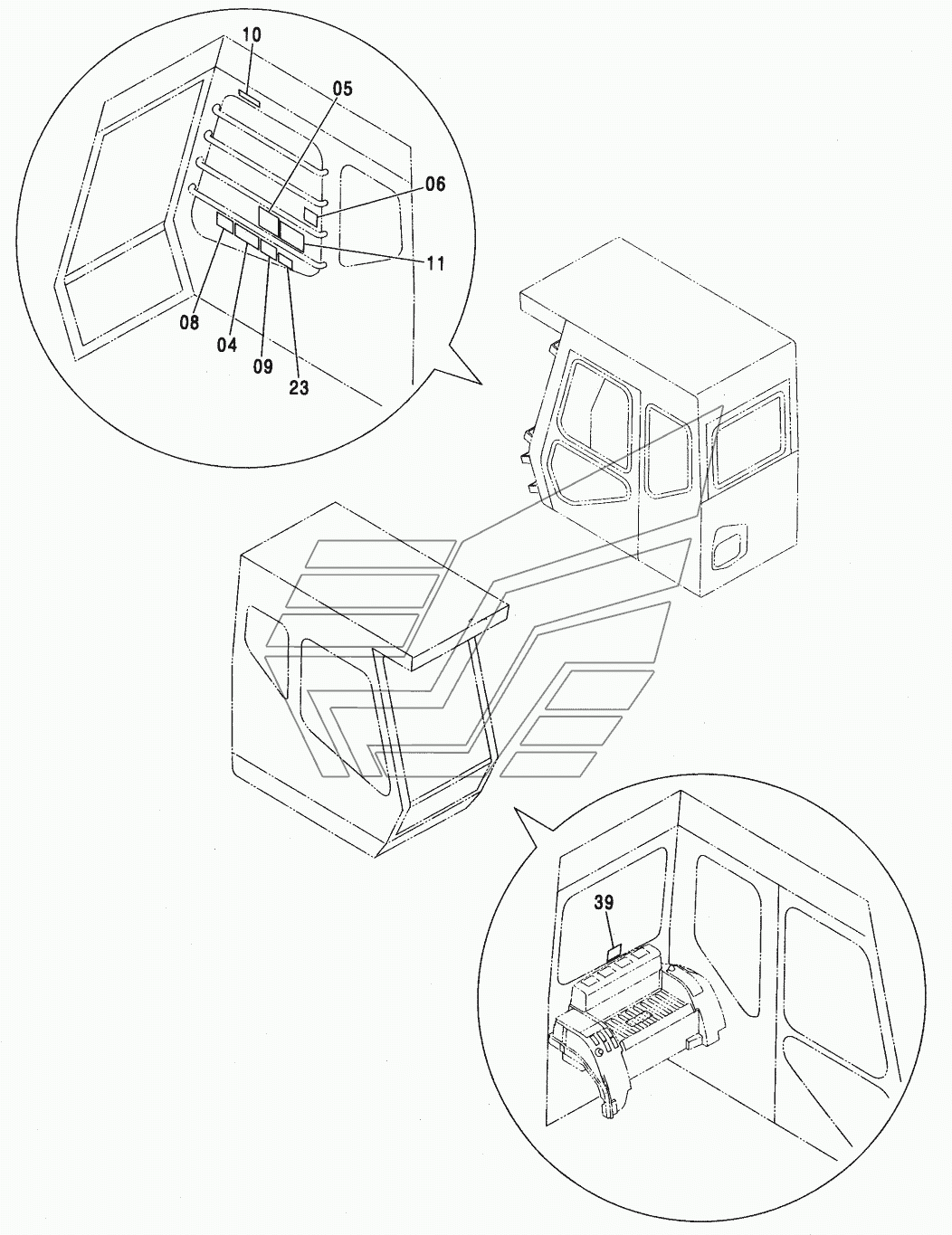 10
05
06
11
08
04
09
23
39