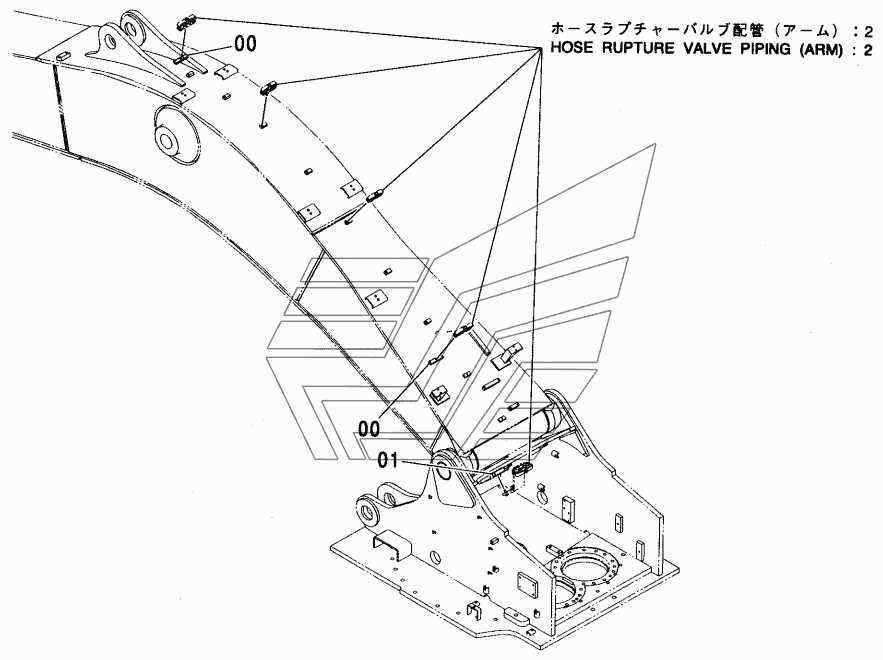 ホースラプチャーバルブ配管（アーム）：2
HOSE RUPTURE VALVE PIPING (ARM) : 2

00

00

01