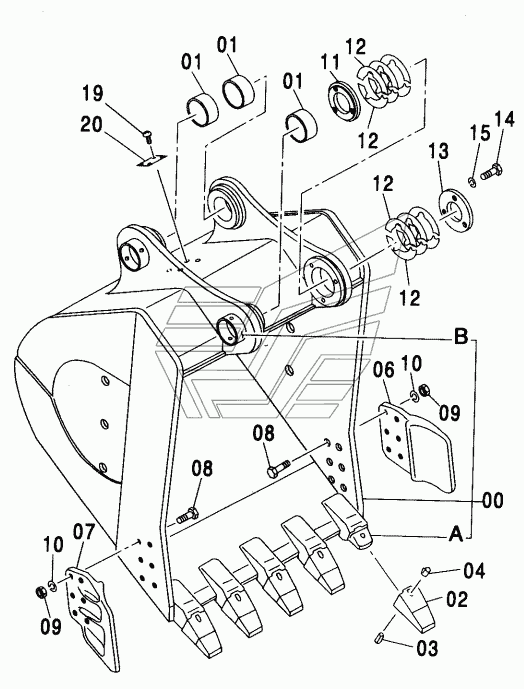 01
01
01
11
12
12
19
20
15
14
13
12
12
B
06
10
09
08
08
00
A
10
07
09
04
02
03