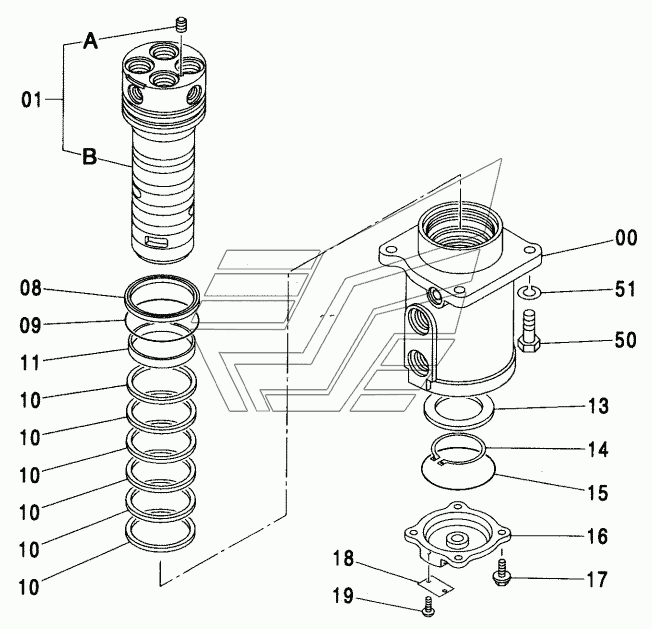 A
01
B
08
09
11
10
10
10
10
10
10
00
51
50
13
14
15
16
17
18
19