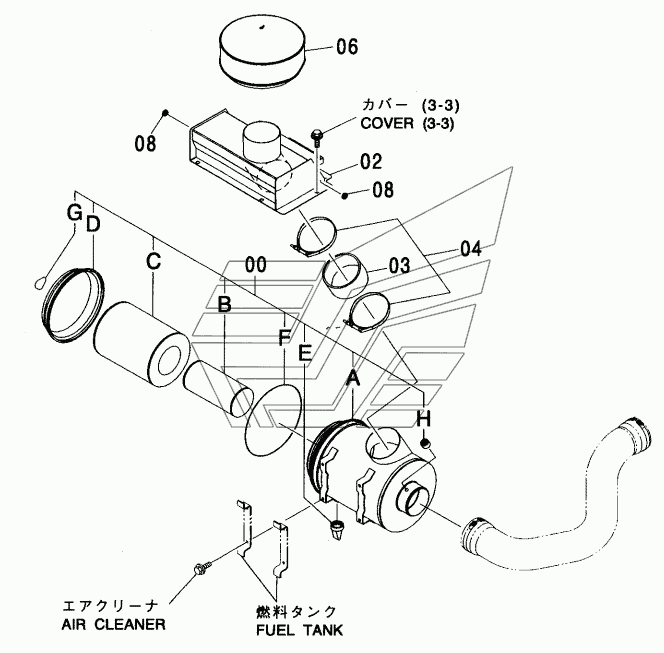 06

カバー (3-3)
COVER (3-3)

08

02

08

G
D

C

00

03

04

B

F

E

A

H

エアクリーナ
AIR CLEANER

燃料タンク
FUEL TANK