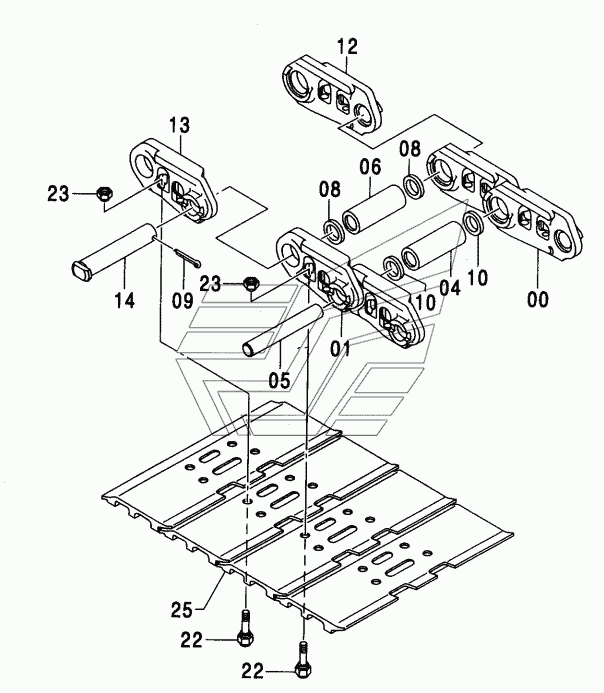 12
13
08
06
23
08
14
09
23
10
04
10
00
01
05
25
22
22