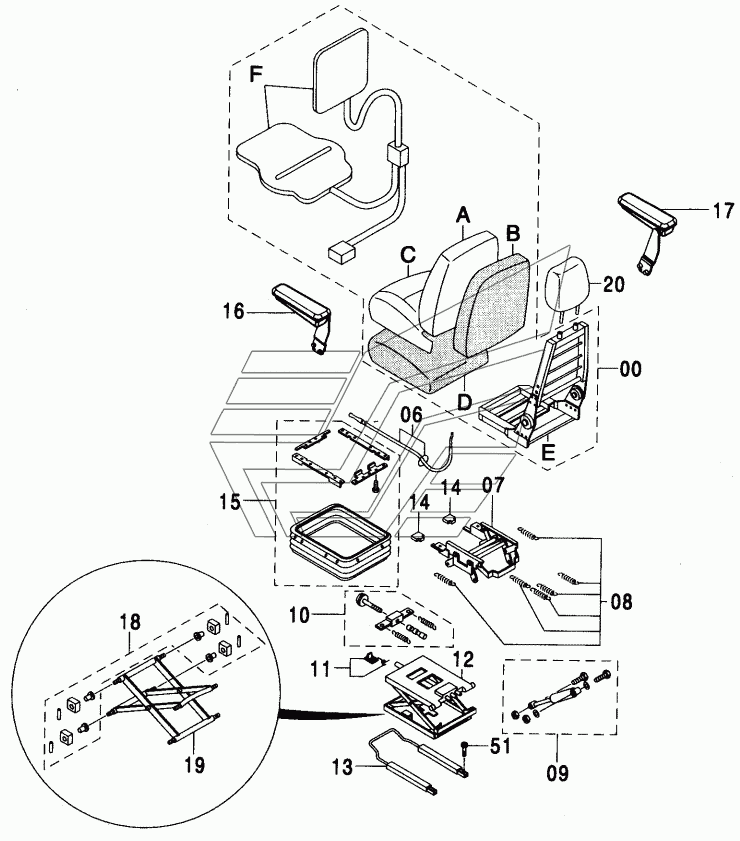 F
A
B
C
17
20
16
00
D
06
E
15
14
14
07
08
10
18
11
12
19
51
13
09