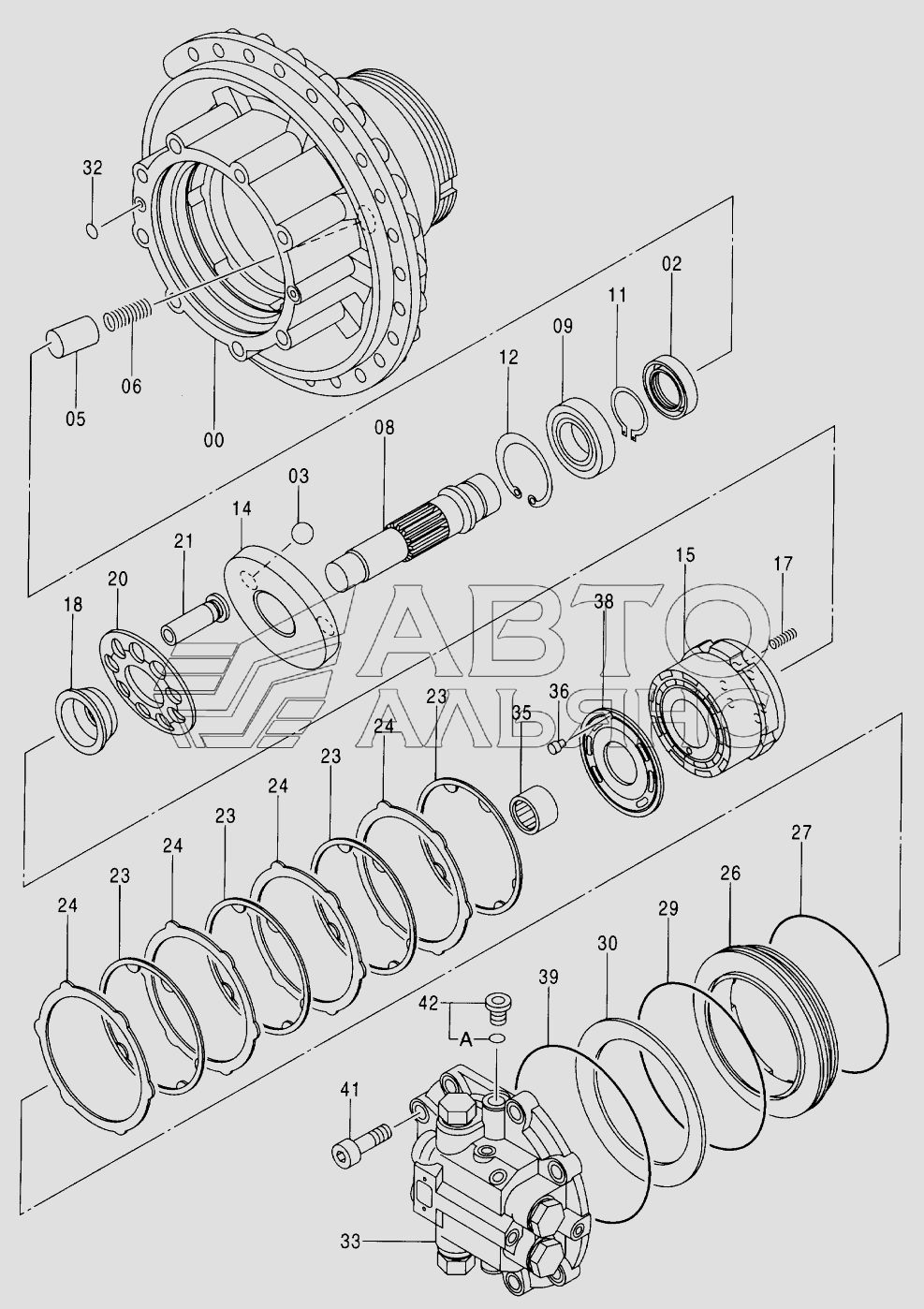 32
02
11
09
12
06
05
00
08
03
14
21
20
18
15
17
38
36
35
23
24
23
24
23
24
23
24
27
26
29
30
39
42
A
41
33
АВТО
АЛЬЯНС