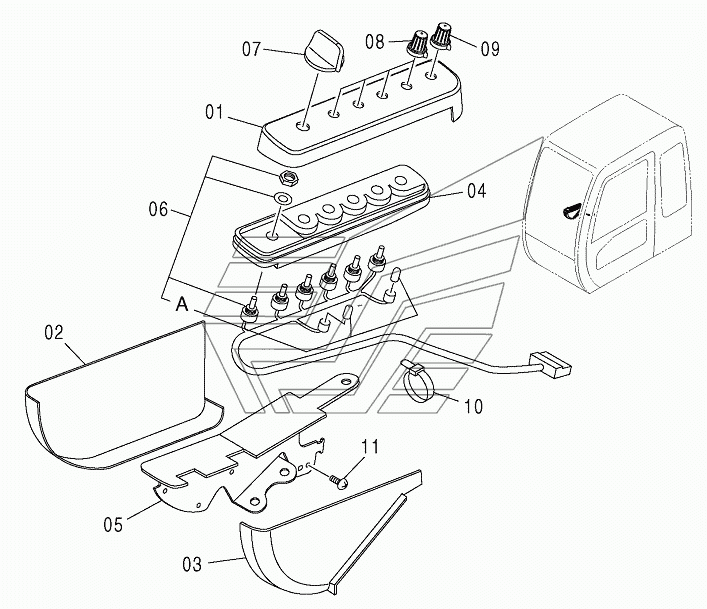 07
08
09
01
04
06
A
02
10
11
05
03