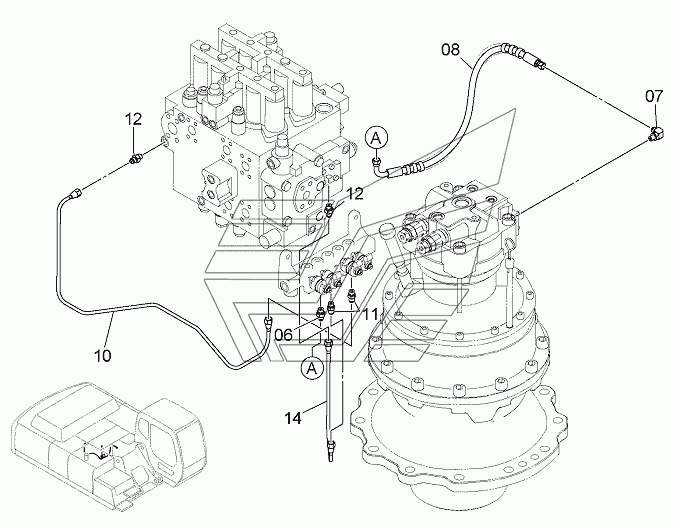 08
07
12
A
12
11
06
10
A
14