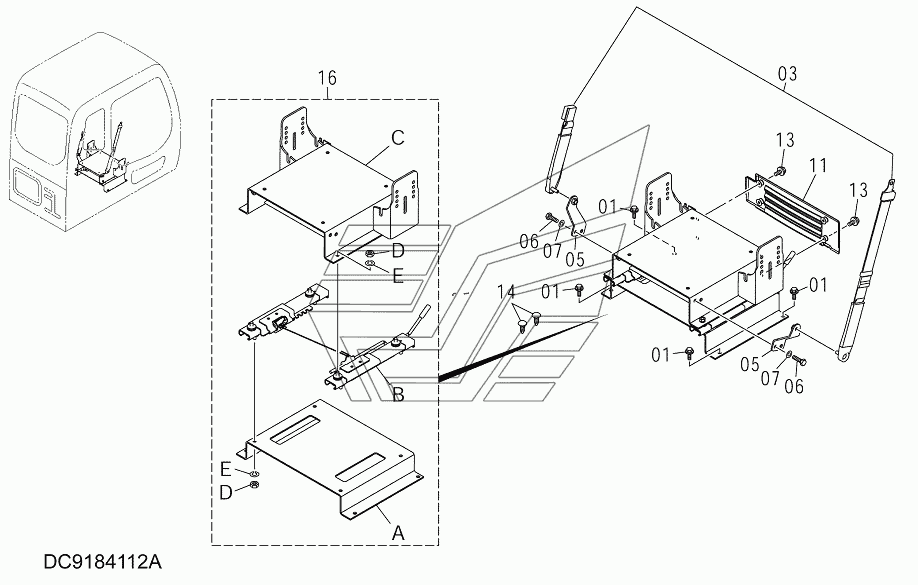 16
C
D
E
B
E
D
A
03
13
11
13
01
06
07
05
14
01
01
01
05
07
06
DC9184112A