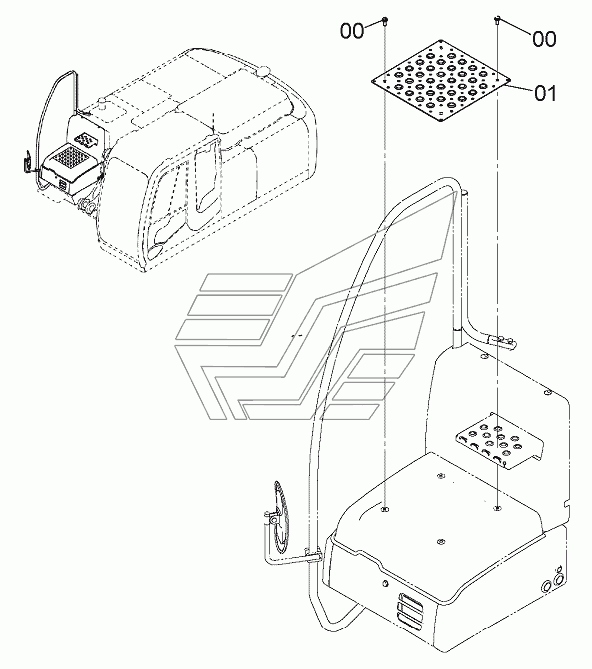 00
00
01