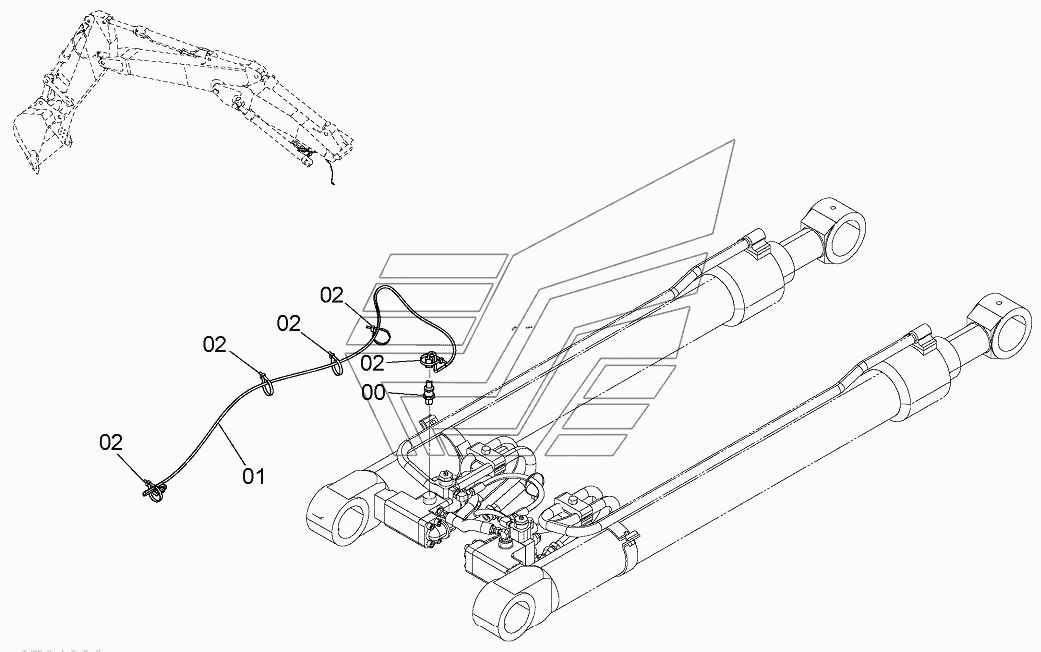 02
02
02
02
00
02
01