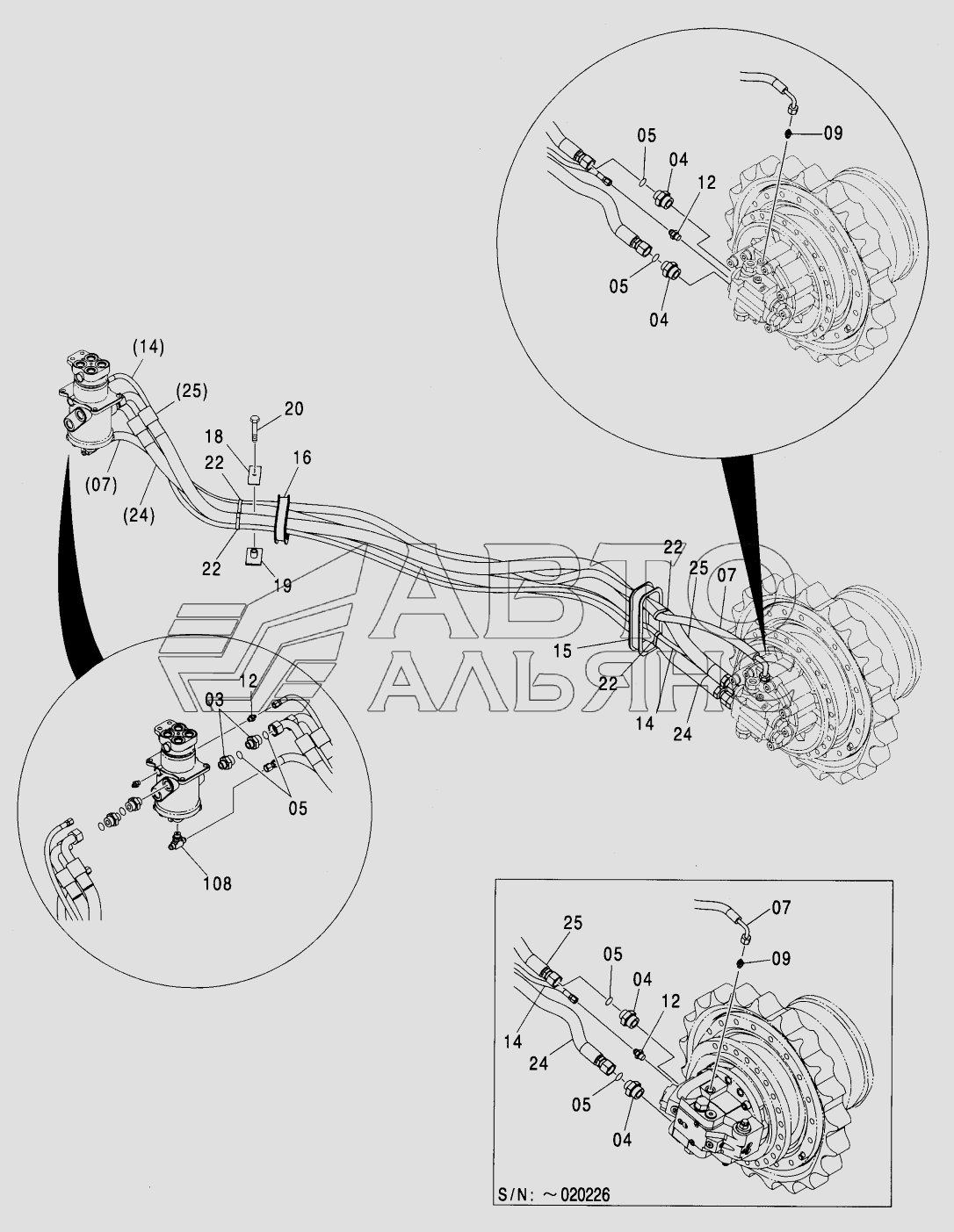 05
04
09
12
05
04

(14)
(25)
20
18
16
22
(07)
(24)
22
19
22
25
07
15
22
14
24

АВТО
АЛЬЯНС

12
03
05
108

07
25
05
09
04
12
14
24
05
04
S/N: ～020226