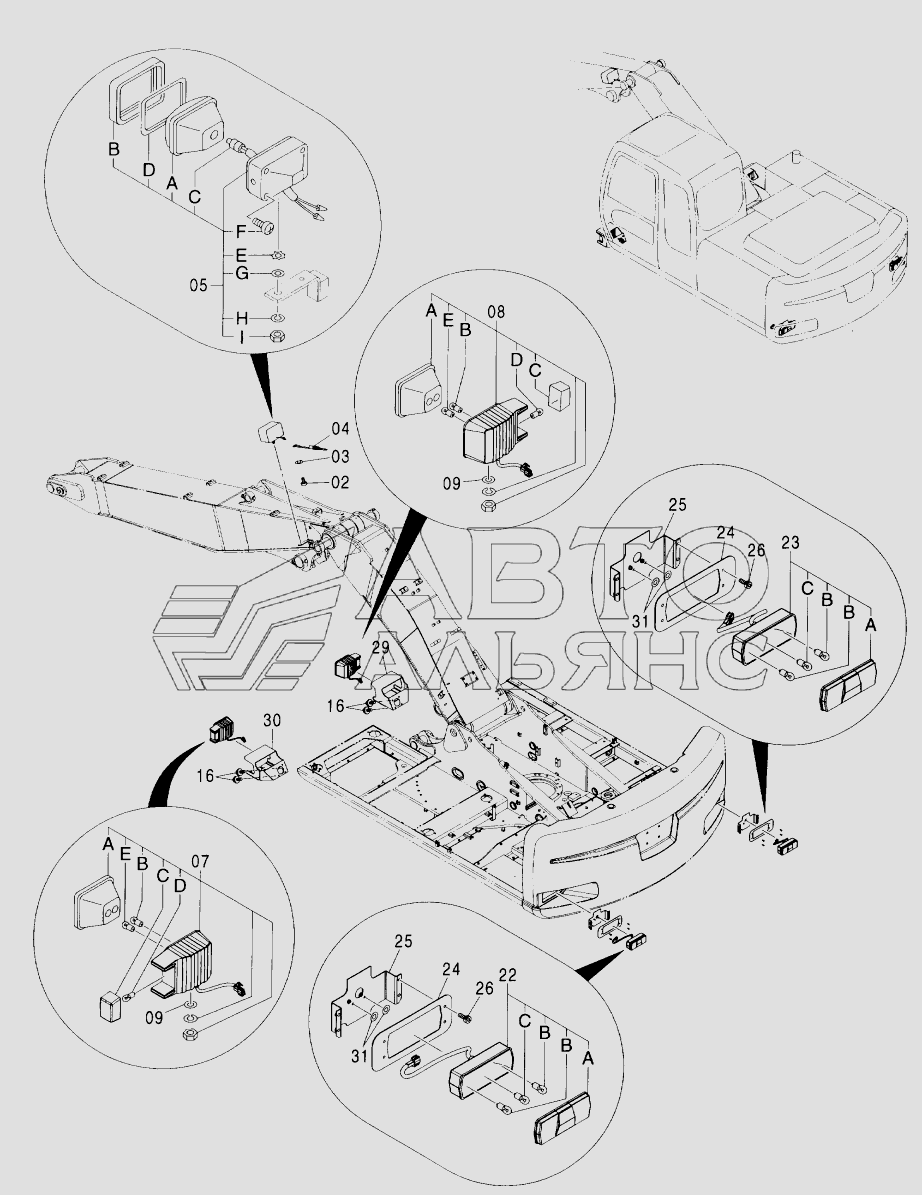 B
D
A
C
F
E
G
05
H
I

A
E
B
08
D
C
09

04
03
02

25
24
26
23
31
C
B
B
A

АВТО
АЛЬЯНС

29
16

30
16

A
E
B
C
D
07
09

25
24
26
22
31
C
B
B
A