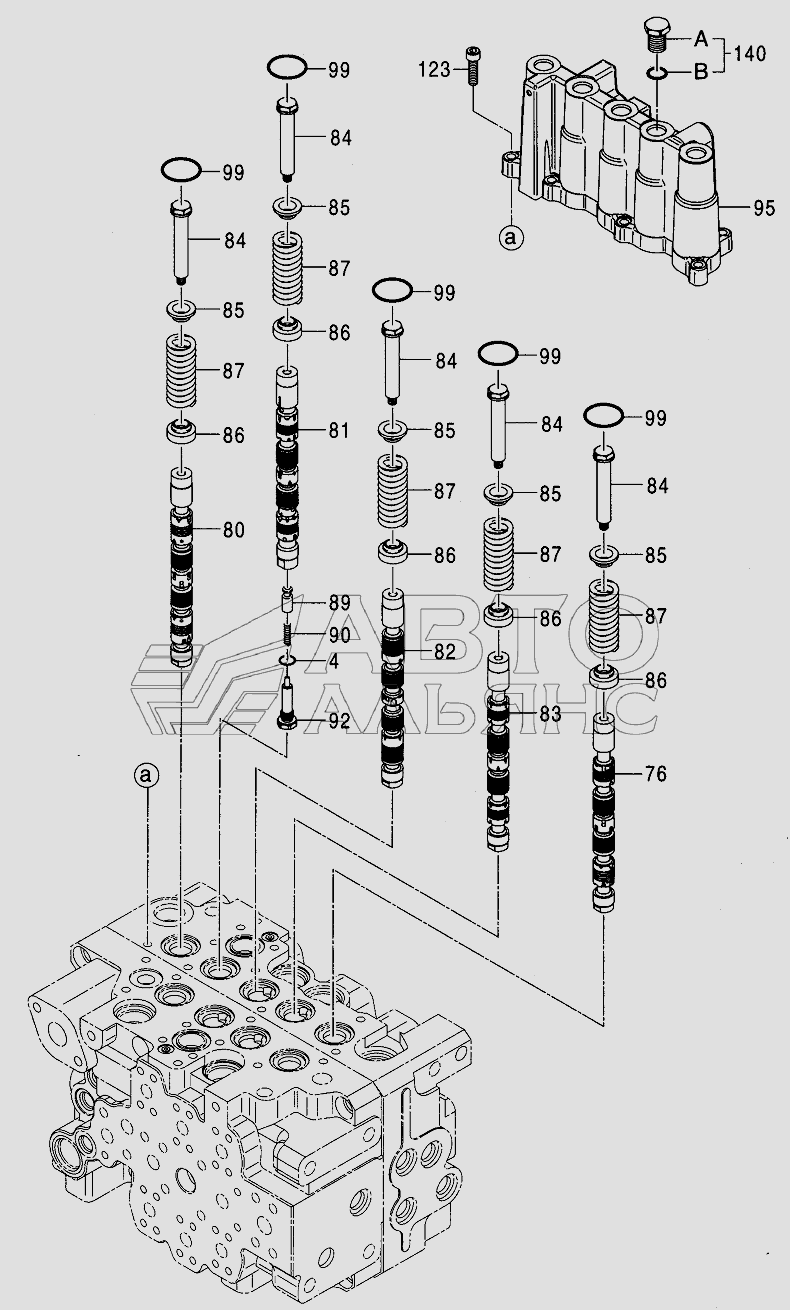 123
A
B
140
95
a
99
84
85
87
86
81
89
90
4
92
99
84
85
87
86
80
99
84
85
87
86
82
99
84
85
87
86
83
99
84
85
87
86
76
a
АВТО
АЛЬЯНС