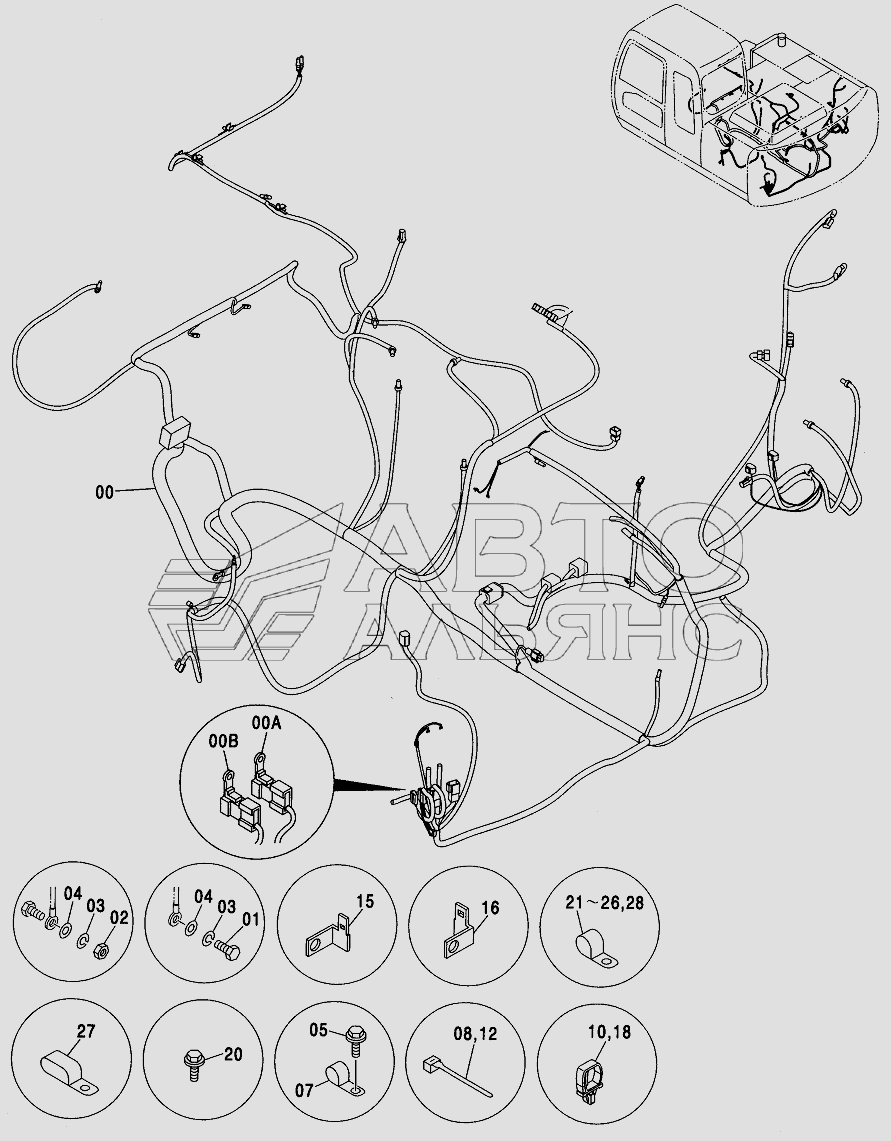 00
АВТО АЛЬЯНС
00B
00A
04
03
02
04
03
01
15
16
21~26,28
27
20
05
07
08,12
10,18