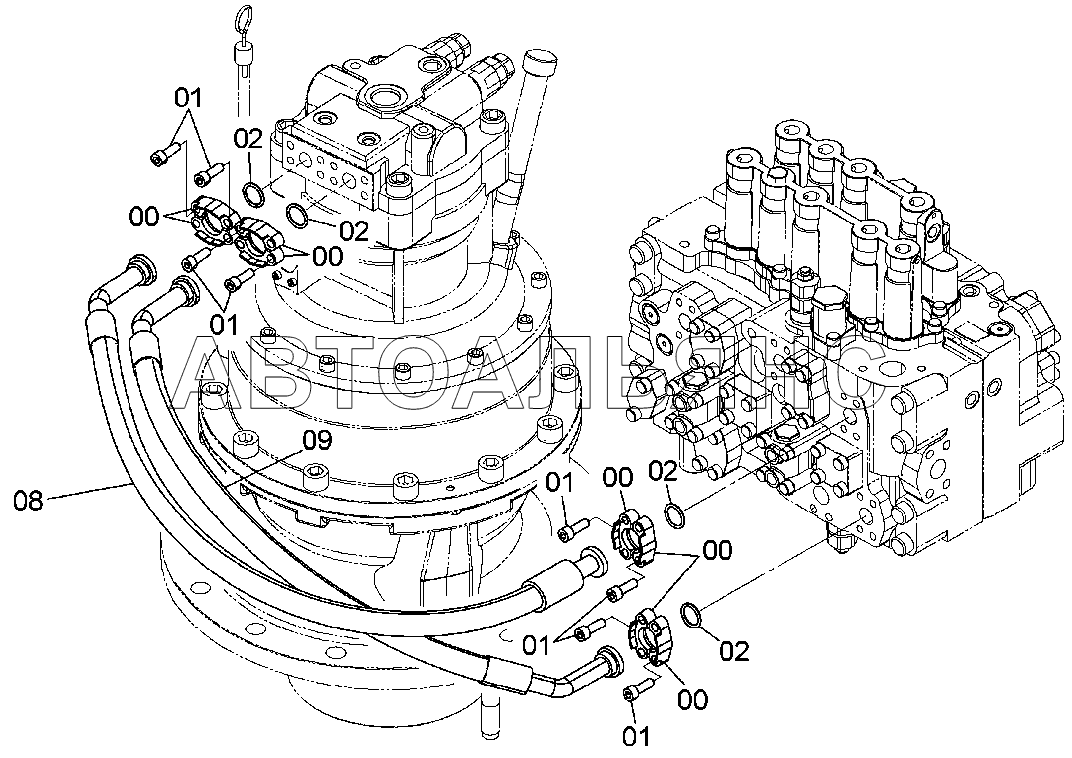 01
02
00
02
00
01
АВТОАЛЬЯНС
09
08
01
00
02
00
01
02
00
01