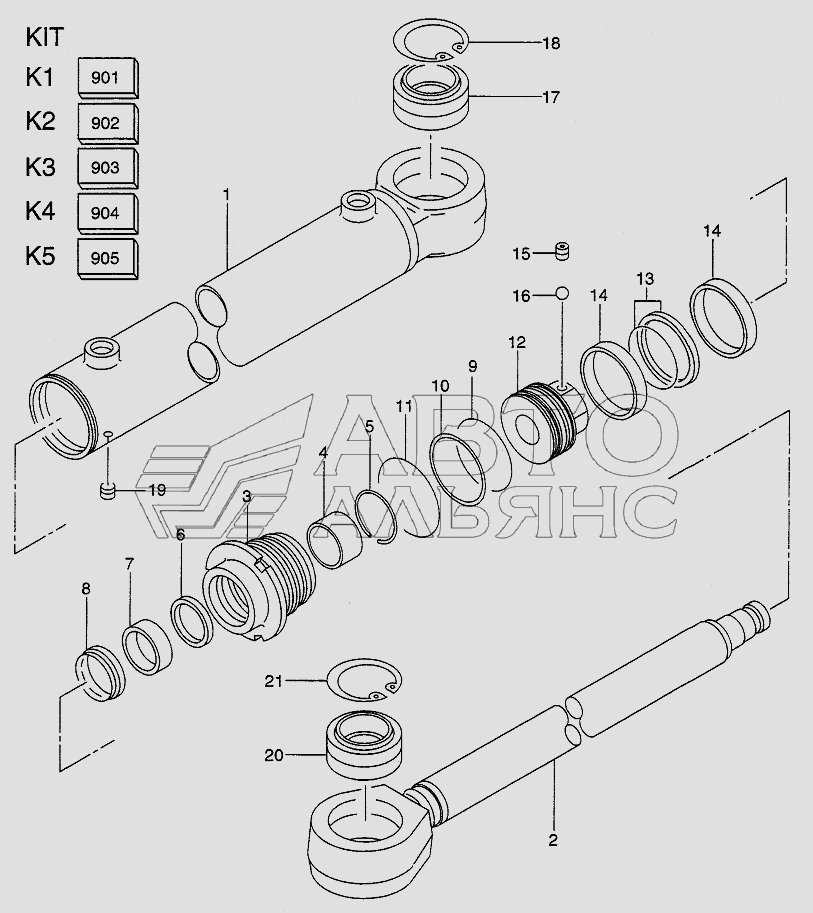 KIT
K1 901
K2 902
K3 903
K4 904
K5 905

18
17
1
15
16
14
13
14
12
9
10
11
5
4
3
19
6
7
8
21
20
2

АВТО
АЛЬЯНС