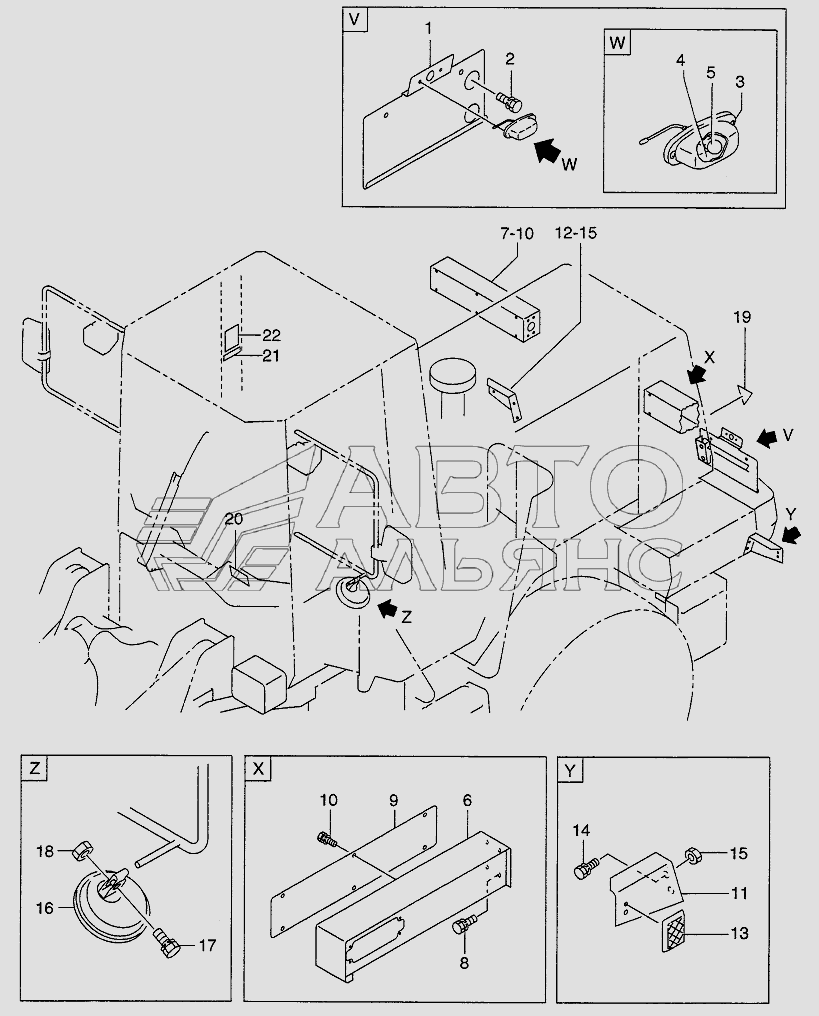 V
1
2
W
W
4
5
3

7-10
12-15
19
22
21
X
V
Y
20
Z

АВТО
АЛЬЯНС

Z
18
16
17

X
10
9
6
8

Y
14
15
11
13