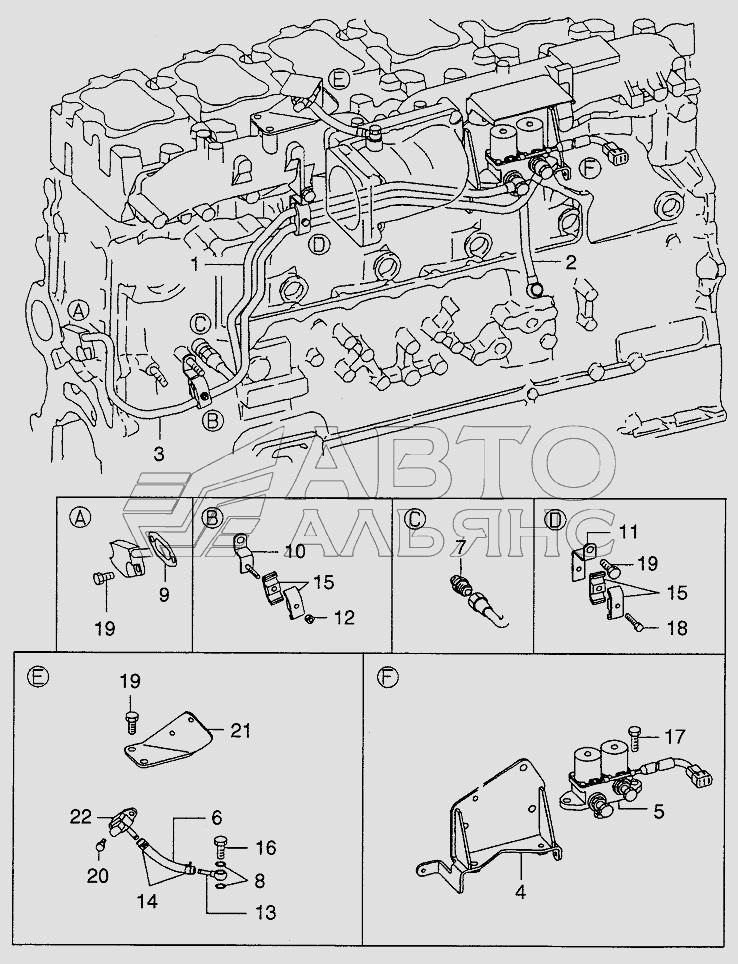 E
F
D
1
2
A
C
B
3
АВТО
АЛЬЯНС
A
9
19
B
10
15
12
C
7
D
11
19
15
18
E
19
21
22
6
16
20
8
14
13
F
17
5
4