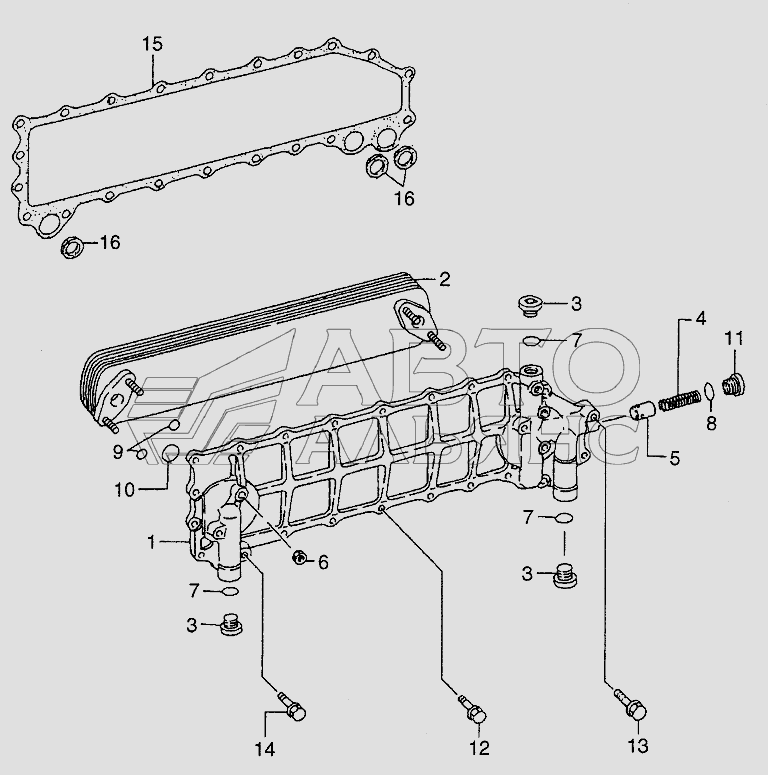 15

16

16

2

3

7

4

11

8

5

9

10

1

6

7

3

7

3

14

12

13

АВТО
АЛЬЯНС