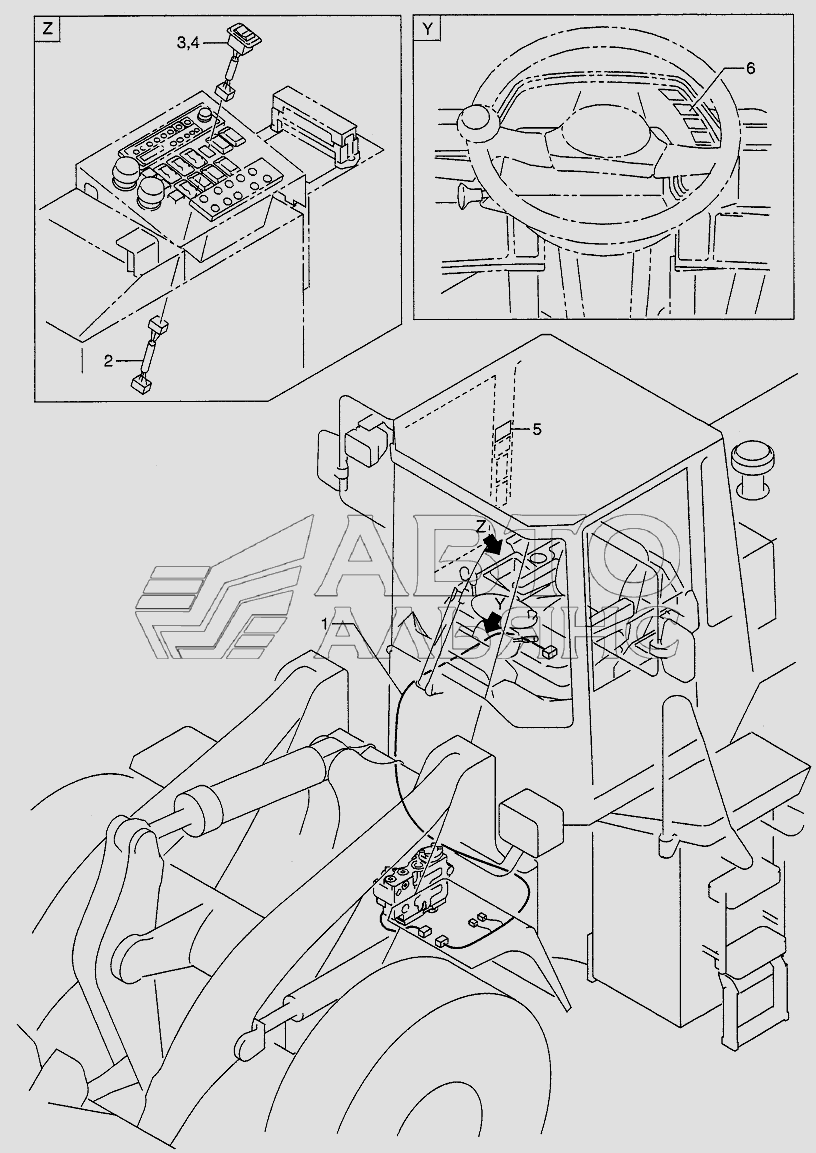 Z
3,4
2
Y
6
5
Z
Y
1
АВТО
АЛЬЯНС