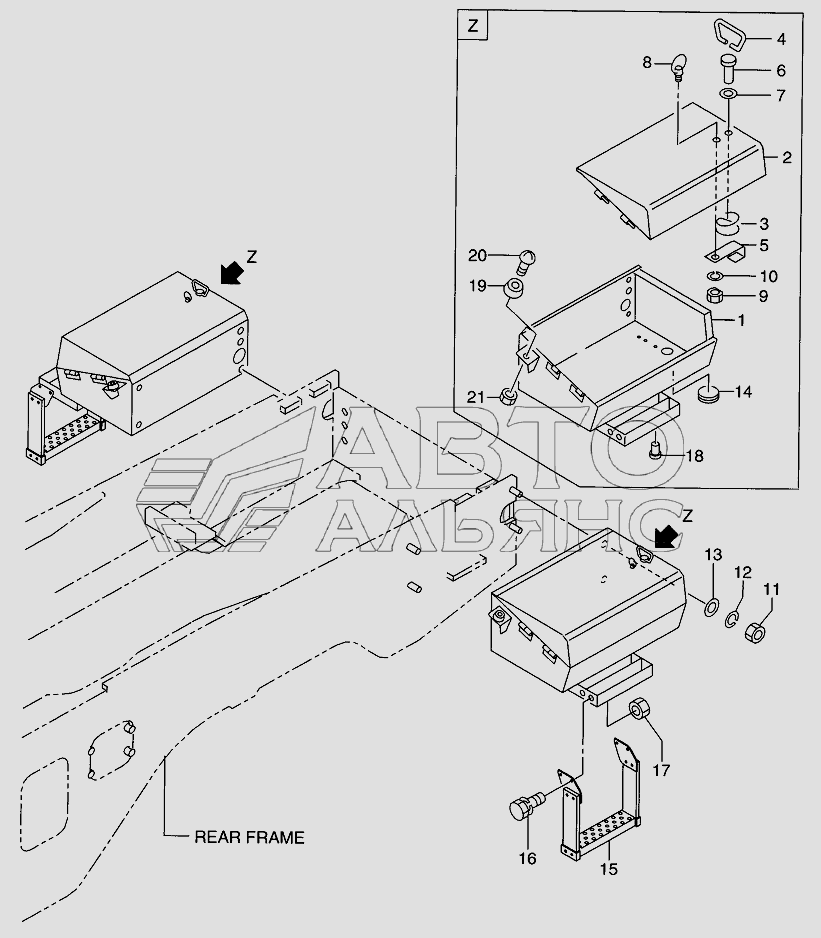 Z
4
8
6
7
2
3
5
20
10
19
9
1
21
14
18
Z
АВТО
АЛЬЯНС
Z
13
12
11
17
16
15
REAR FRAME