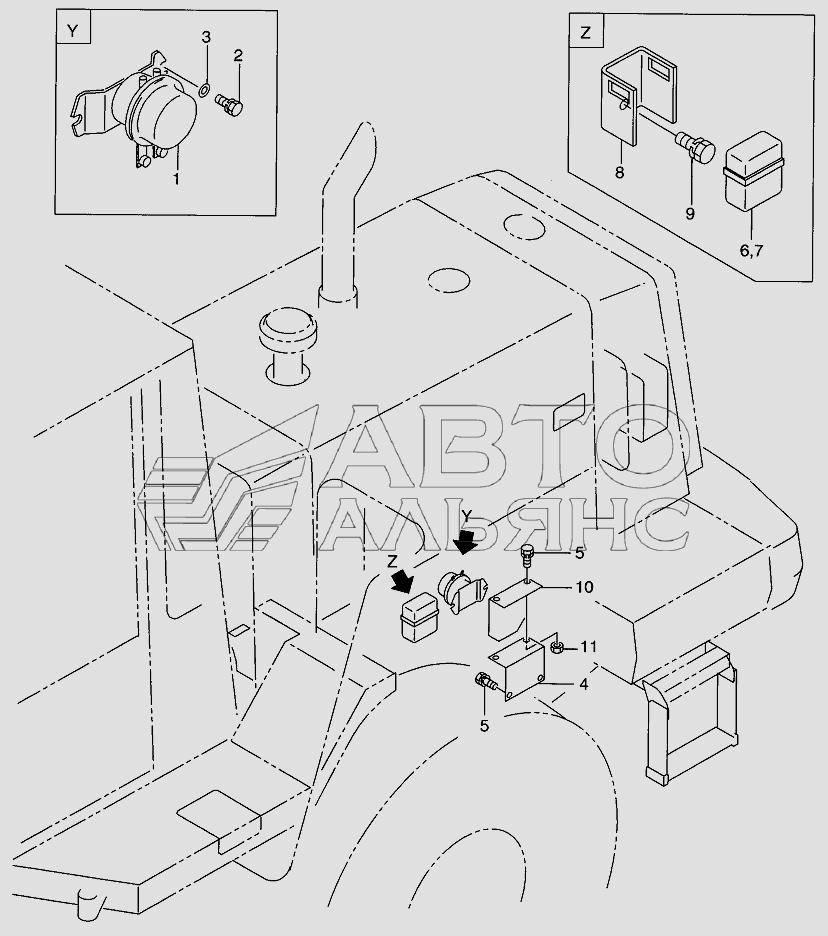 Y
3
2
1
Z
8
9
6,7
АВТО
АЛЬЯНС
Y
Z
5
10
11
4
5