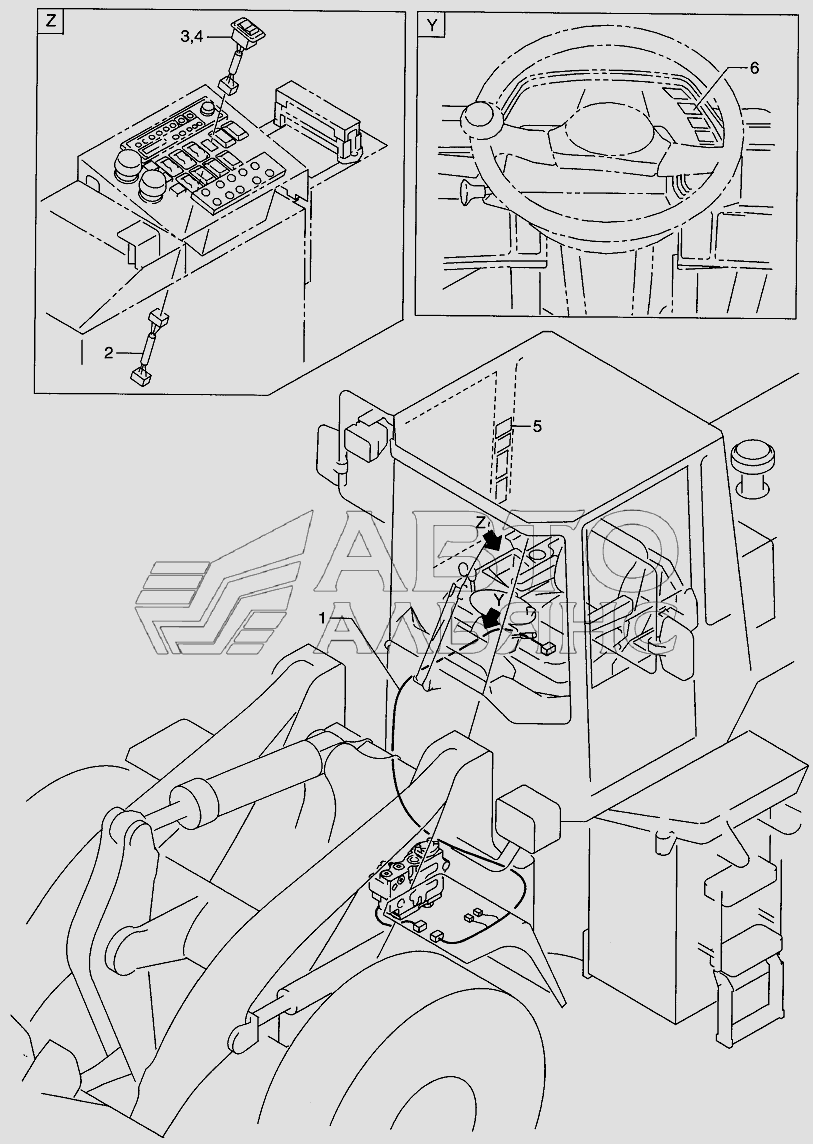 Z
3,4
2
Y
6
5
Z
Y
1
АВТО
АЛЬЯНС