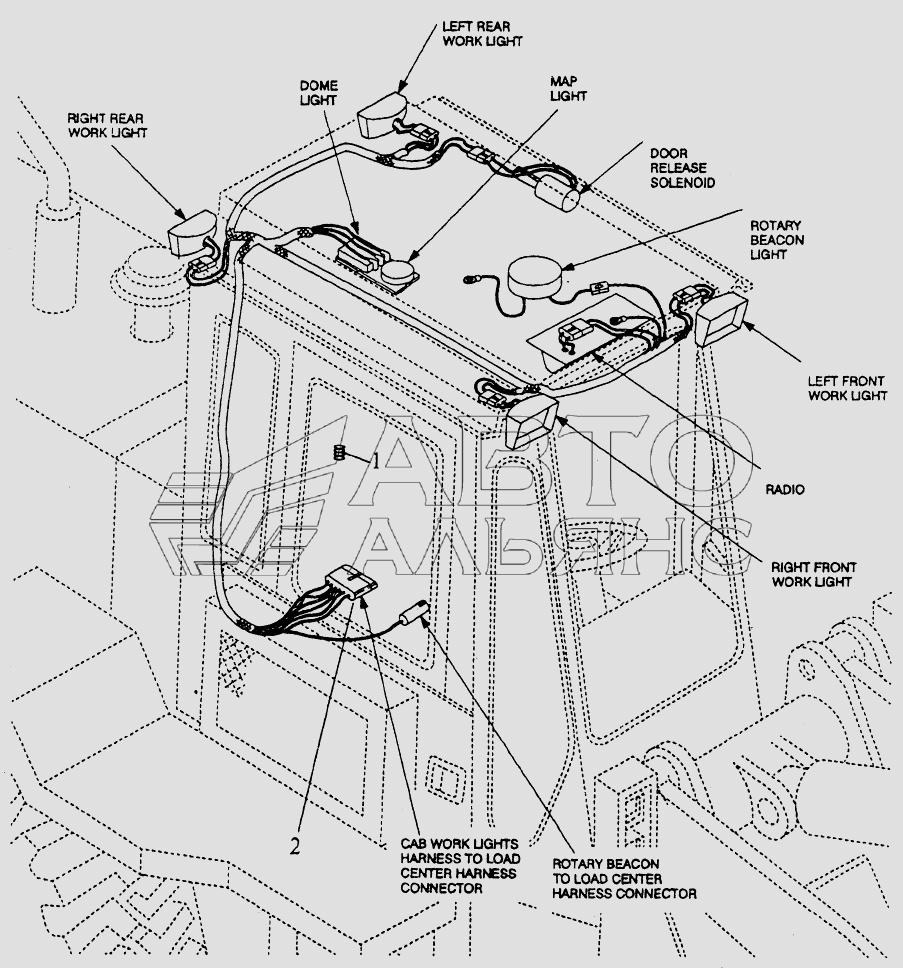 LEFT REAR WORK LIGHT

DOME LIGHT

MAP LIGHT

RIGHT REAR WORK LIGHT

DOOR RELEASE SOLENOID

ROTARY BEACON LIGHT

LEFT FRONT WORK LIGHT

1

АВТО АЛЬЯНС

RADIO

RIGHT FRONT WORK LIGHT

2

CAB WORK LIGHTS HARNESS TO LOAD CENTER HARNESS CONNECTOR

ROTARY BEACON TO LOAD CENTER HARNESS CONNECTOR