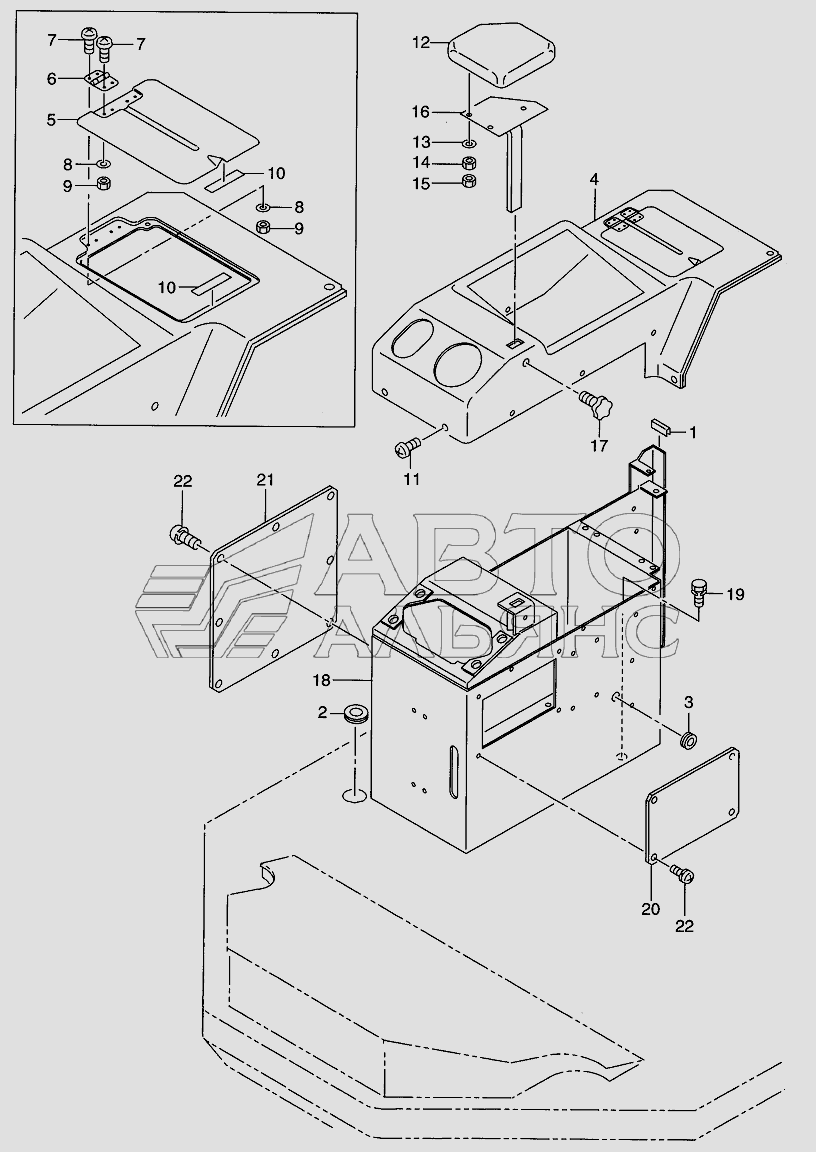 7
7
6
5
8
9
10
8
9
10
12
16
13
14
15
4
17
1
11
22
21
АВТО
АЛЬЯНС
19
18
2
3
20
22