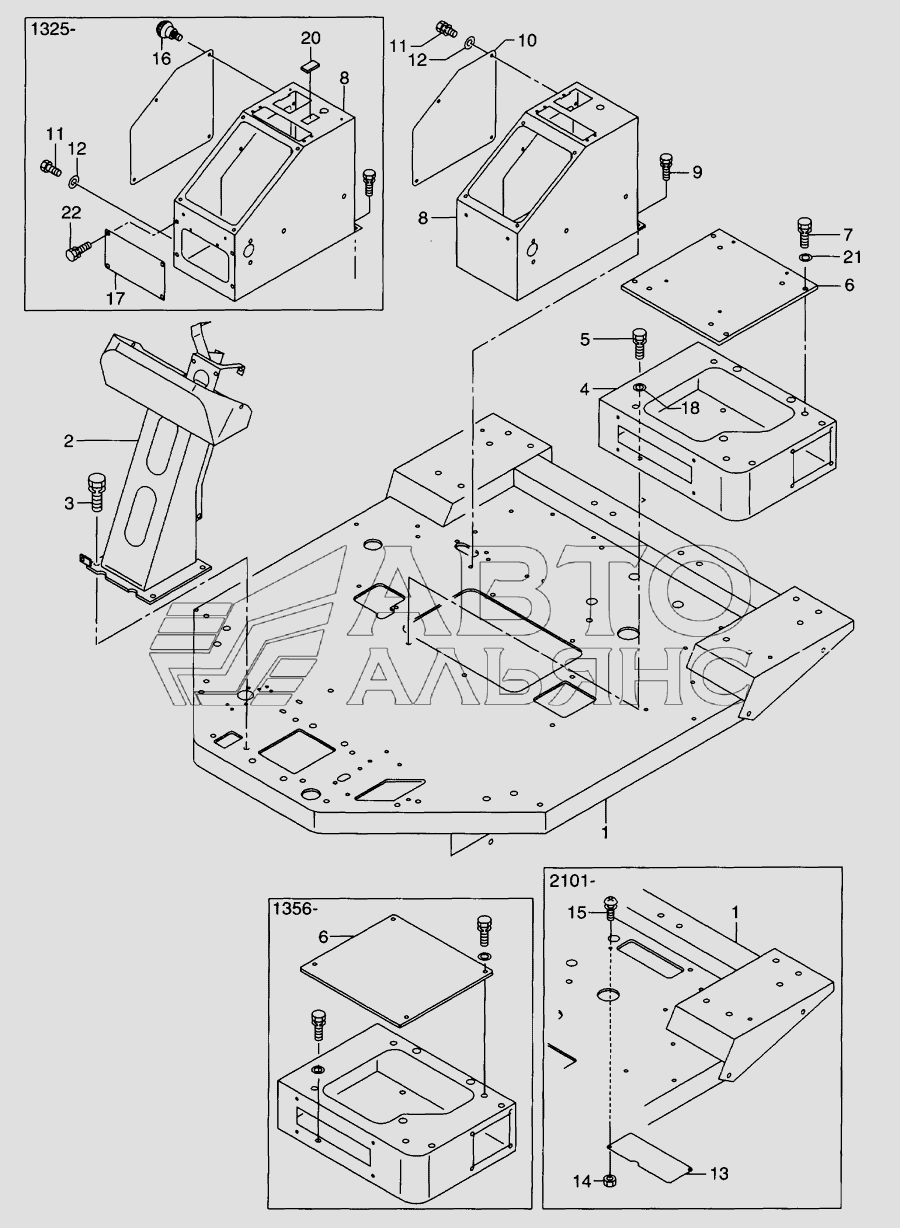 1325-

16

20

8

11

12

22

17

11

12

10

9

8

7

21

6

5

4

18

2

3

АВТО
АЛЬЯНС

1

1356-

6

2101-

15

1

14

13