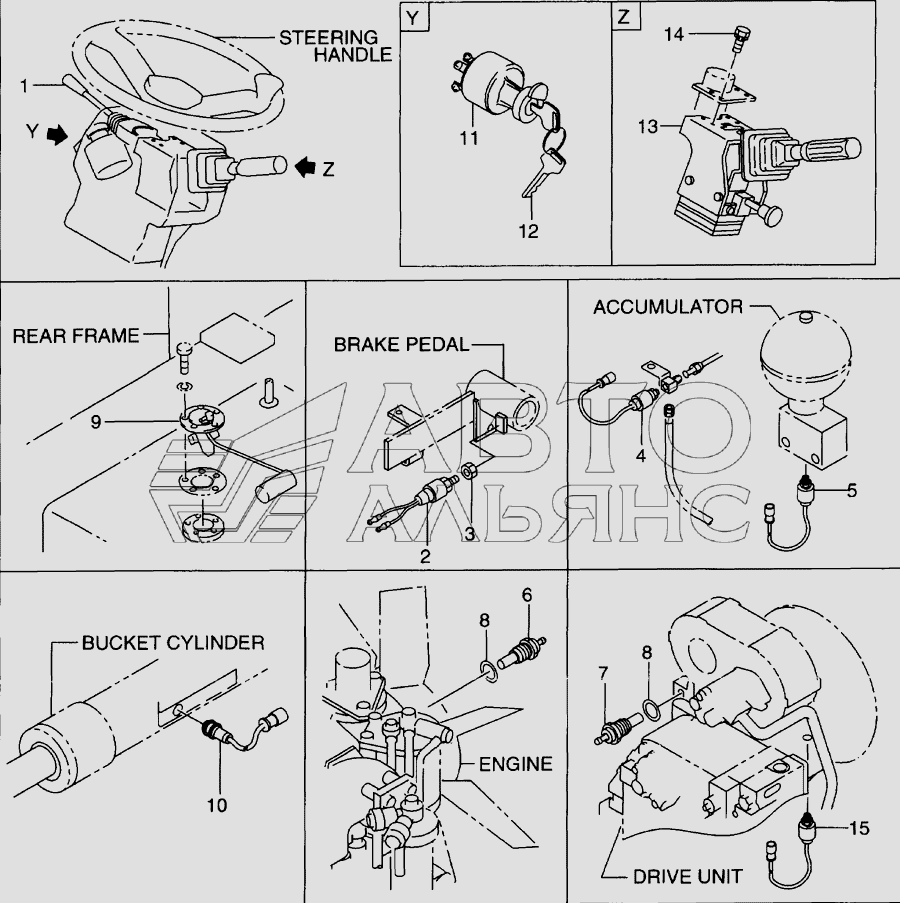 STEERING HANDLE
1
Y
Z
Y
11
12
Z
14
13
REAR FRAME
9
BRAKE PEDAL
2
3
ACCUMULATOR
4
5
АВТО АЛЬЯНС
BUCKET CYLINDER
10
8
6
ENGINE
7
8
15
DRIVE UNIT