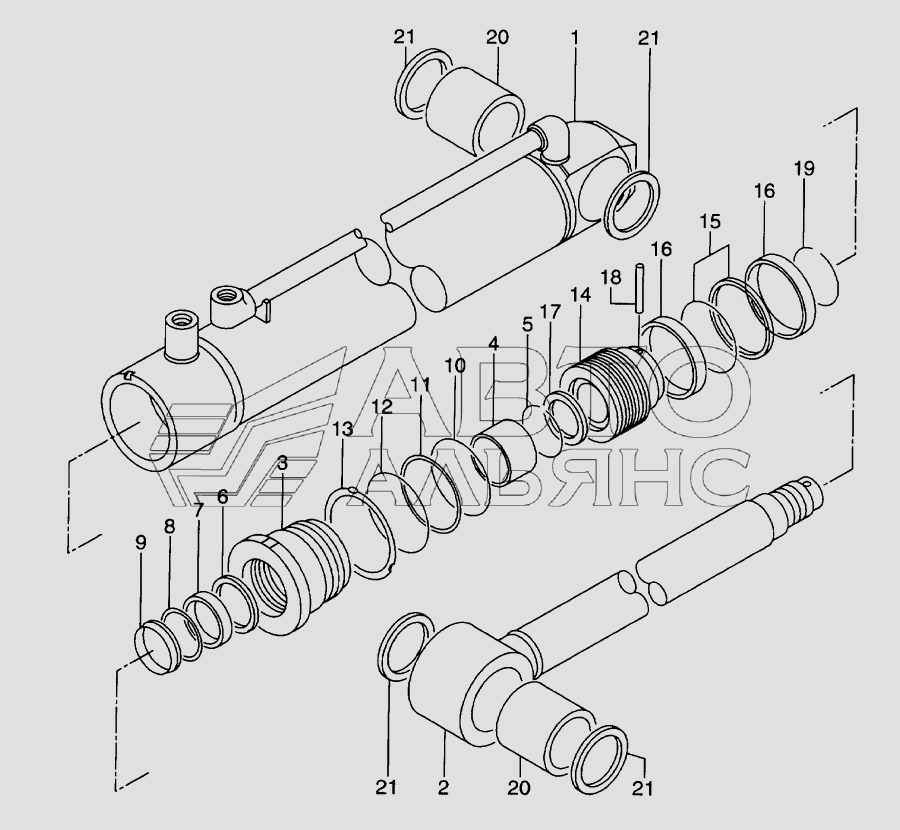 21
20
1
21
19
16
15
16
18
14
17
5
4
10
11
12
13
3
6
7
8
9
АВТО
АЛЬЯНС
21
2
20
21