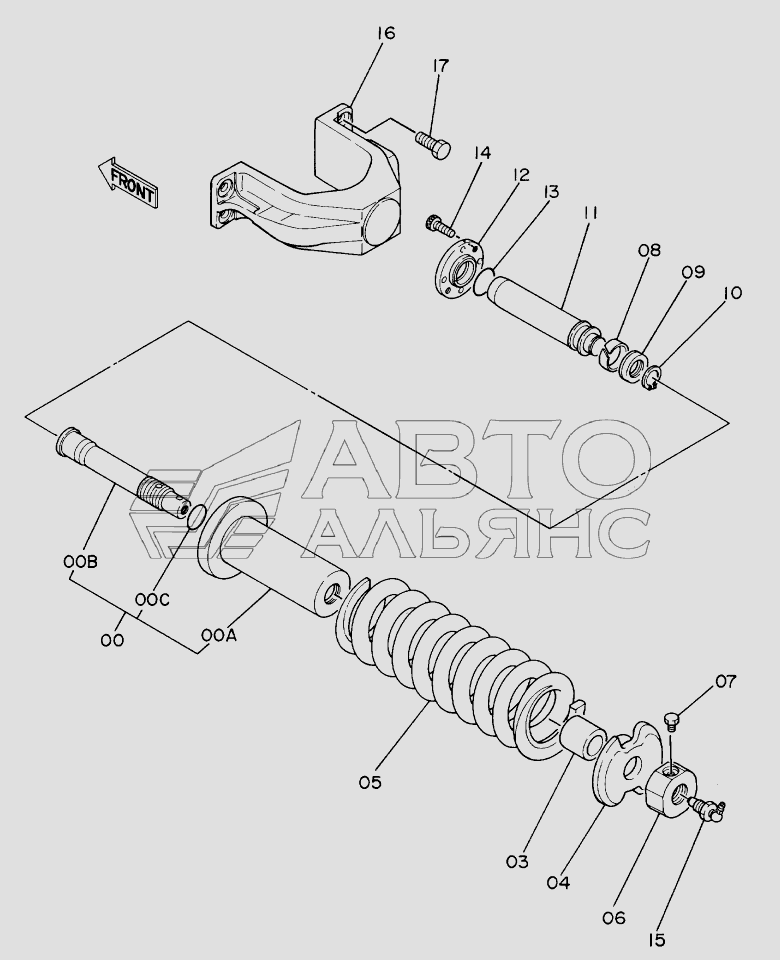 16
17
FRONT
14
12
13
11
08
09
10
АВТО
АЛЬЯНС
00B
00C
00
00A
05
07
03
04
06
15