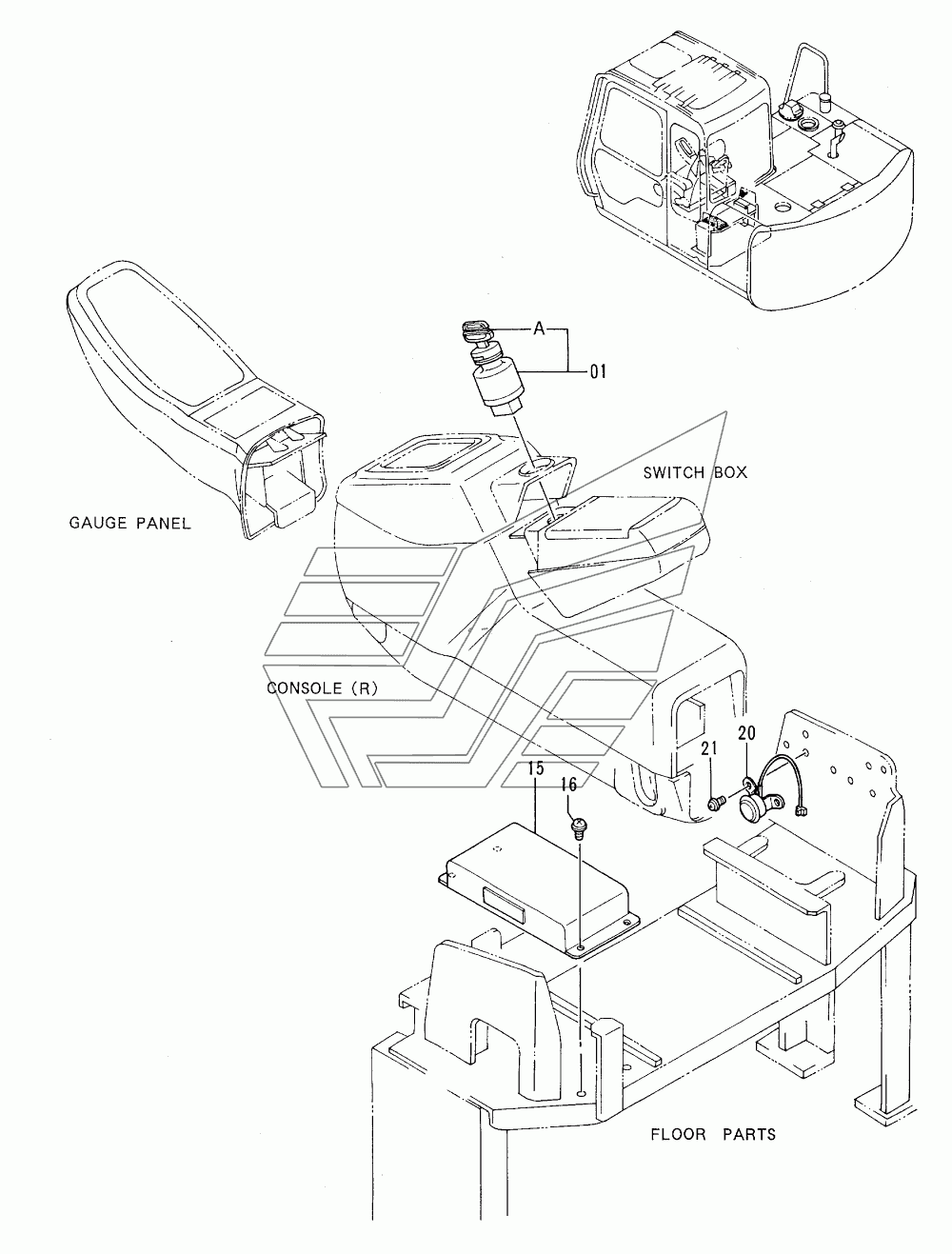 A
01
SWITCH BOX
GAUGE PANEL
CONSOLE (R)
21
20
15
16
FLOOR PARTS