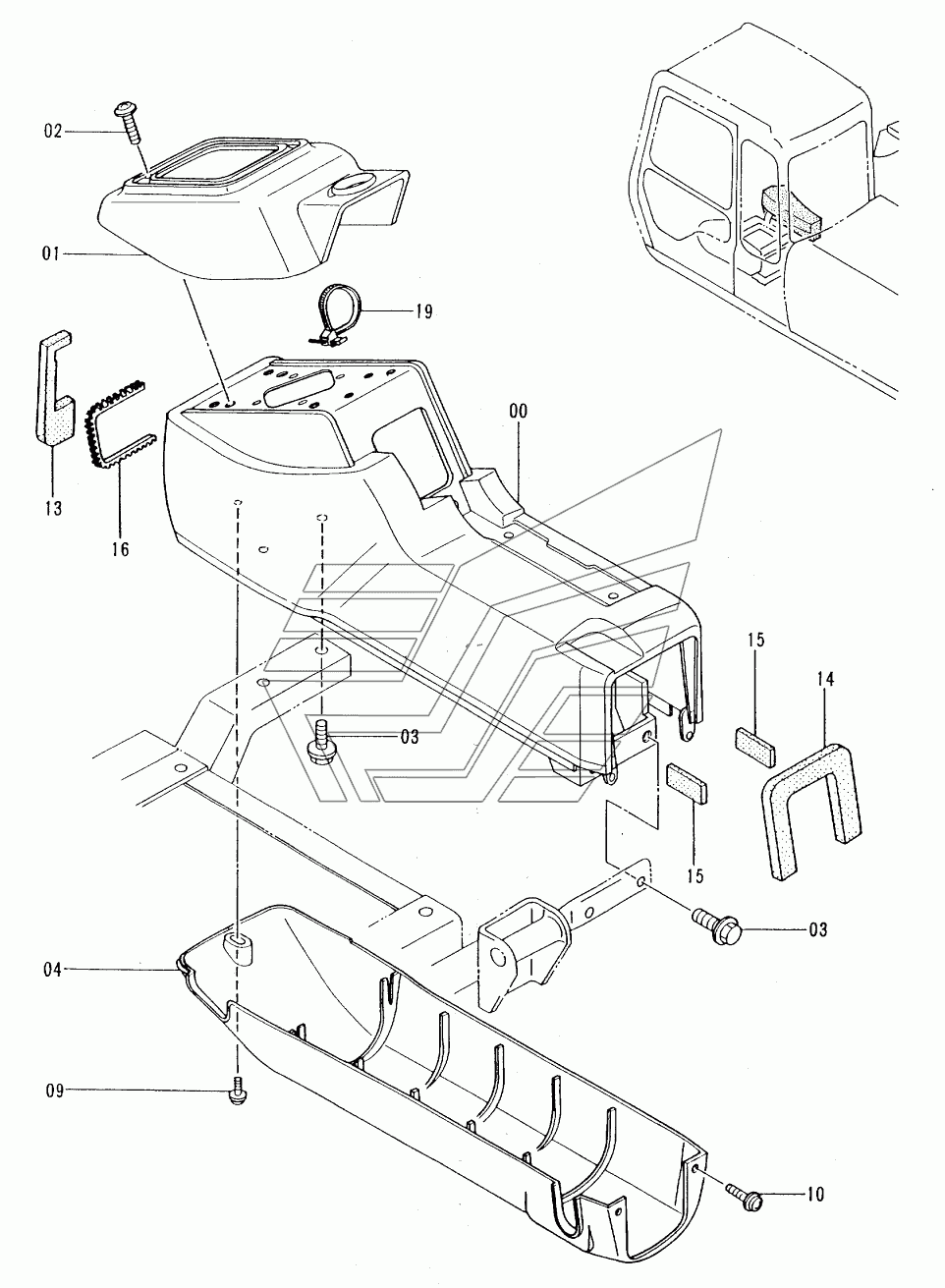 02
01
19
13
16
00
15
14
03
15
03
04
09
10